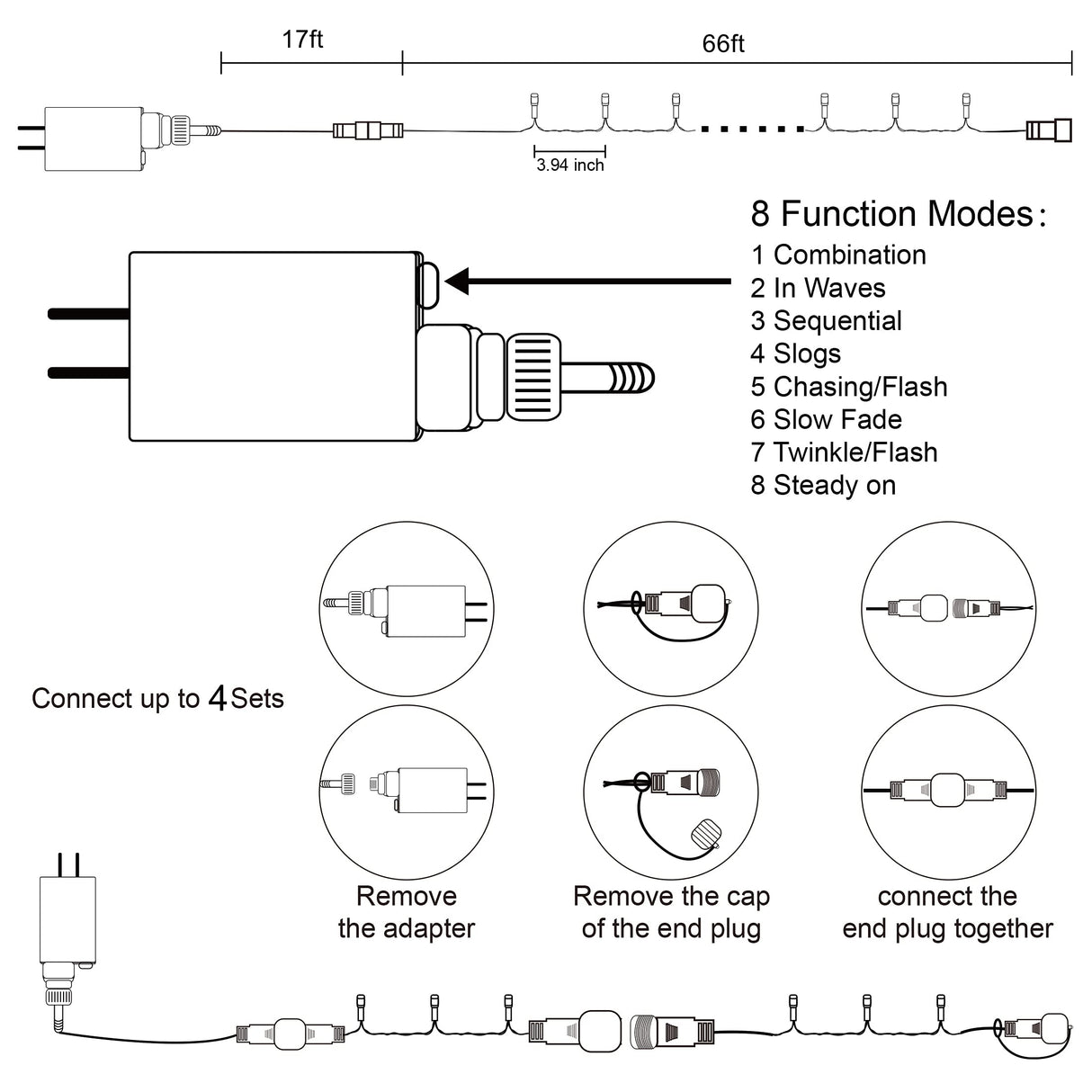 17ft

66ft

3.94 inch

8 Function Modes:
1 Combination
2 In Waves
3 Sequential
4 Slogs
5 Chasing/Flash
6 Slow Fade
7 Twinkle/Flash
8 Steady on

Connect up to 4 Sets

Remove the adapter

Remove the cap of the end plug

connect the end plug together