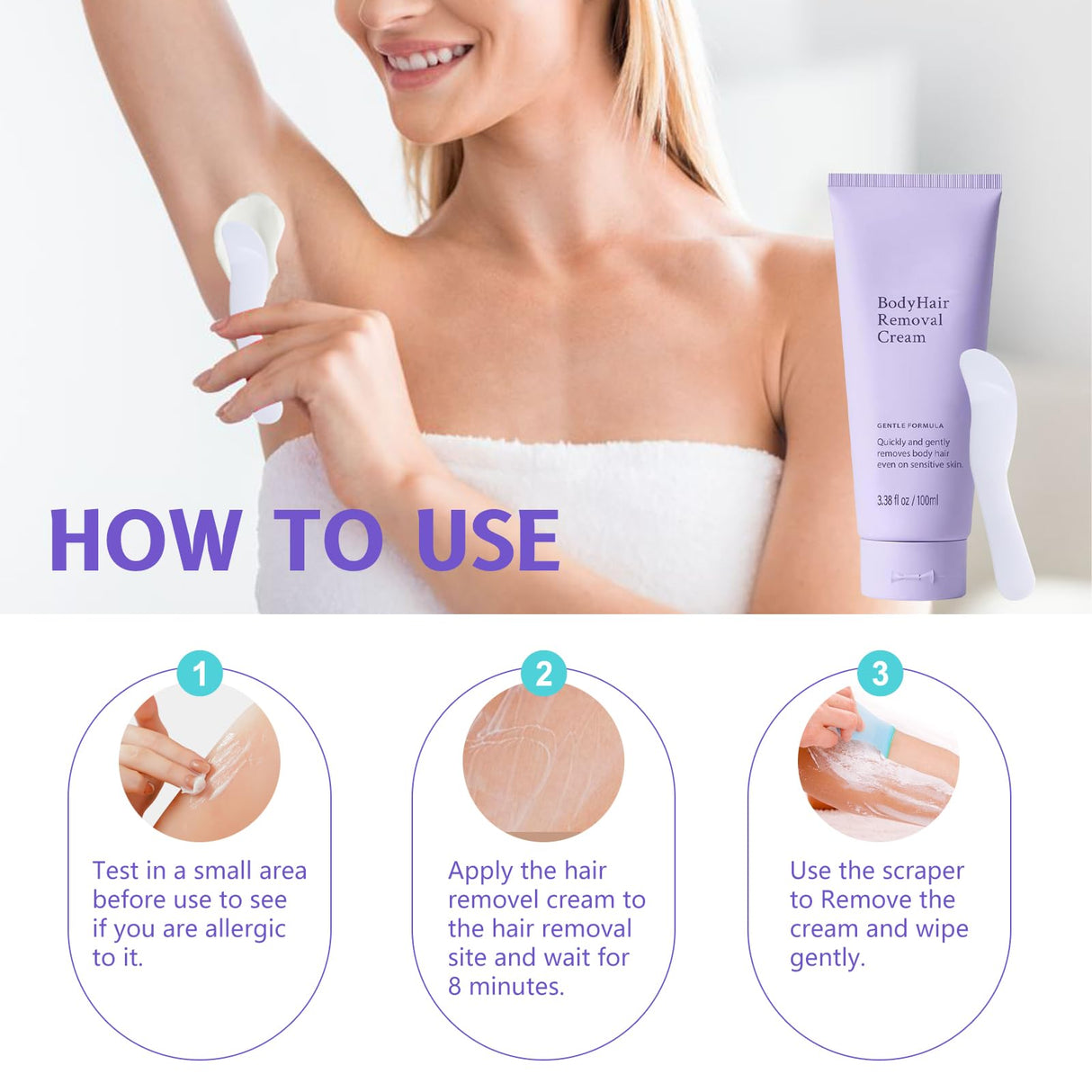 BodyHair Removal Cream

GENTLE FORMULA

Quickly and gently removes body hair even on sensitive skin.

3.38 fl oz / 100ml

HOW TO USE

1

Test in a small area before use to see if you are allergic to it.

2

Apply the hair removel cream to the hair removal site and wait for 8 minutes.

3

Use the scraper to Remove the cream and wipe gently.