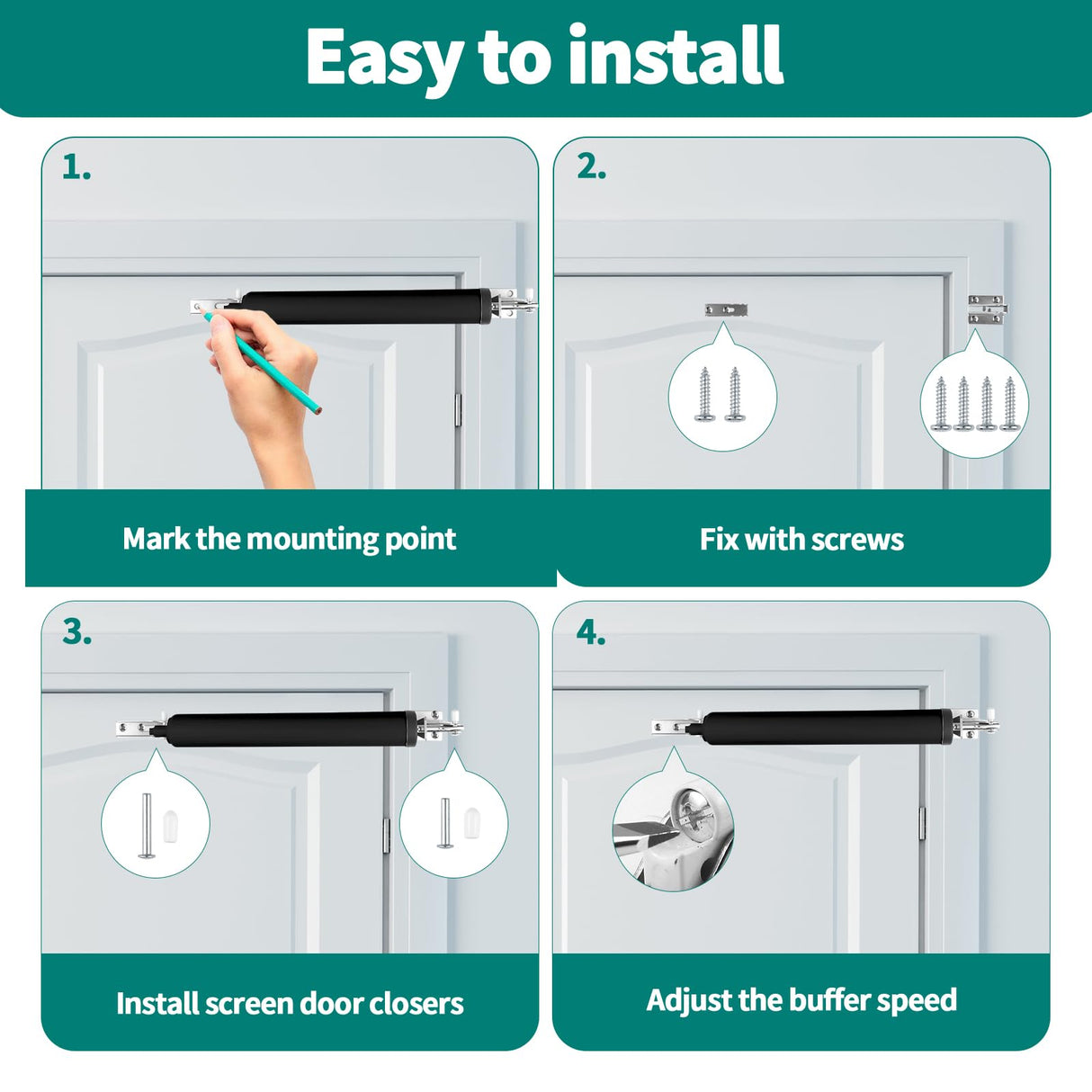 Easy to install

1.

Mark the mounting point

2.

Fix with screws

3.

Install screen door closers

4.

Adjust the buffer speed