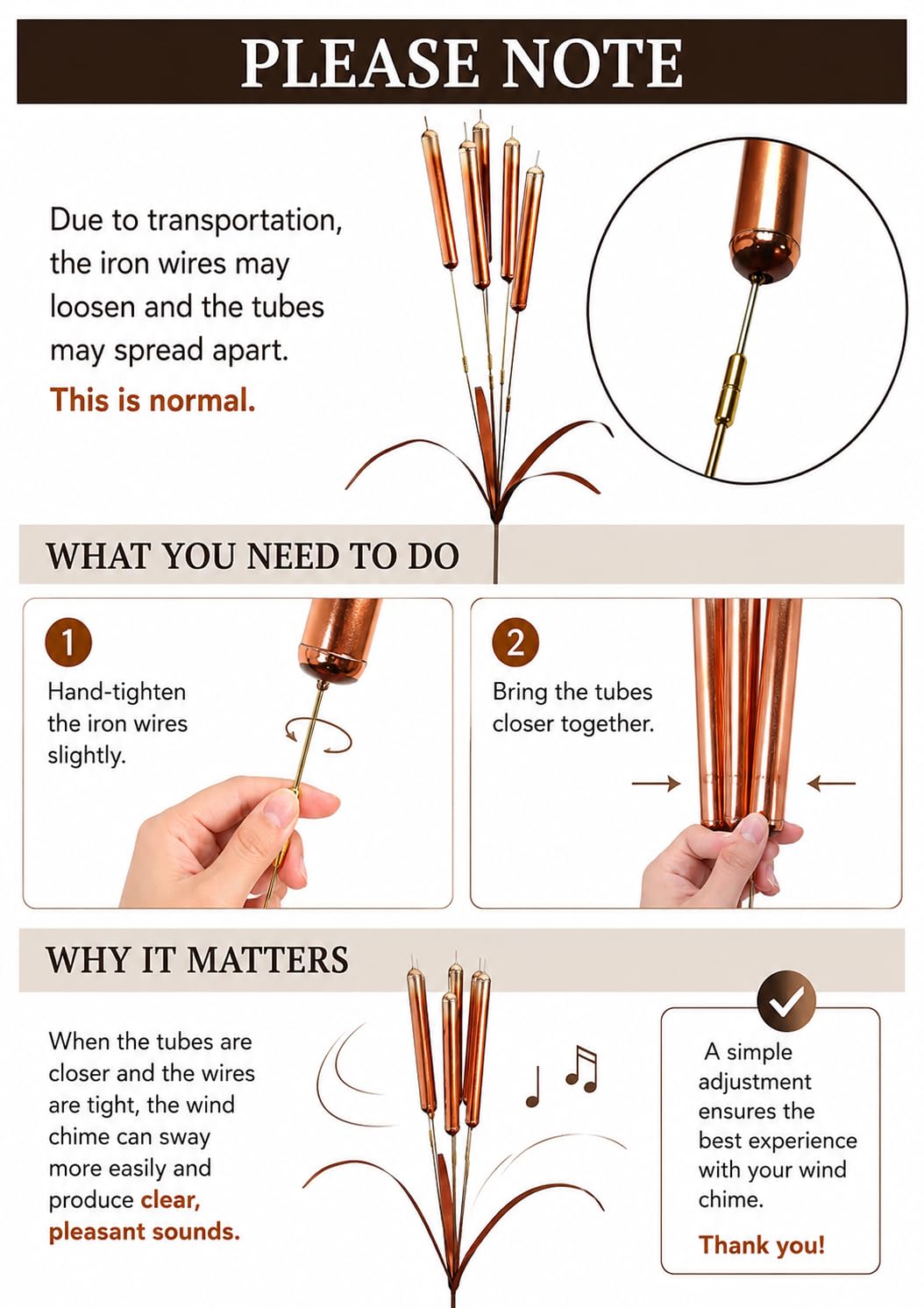 PLEASE NOTE

Due to transportation, the iron wires may loosen and the tubes may spread apart.

This is normal.

WHAT YOU NEED TO DO

1

Hand-tighten the iron wires slightly.

2

Bring the tubes closer together.

WHY IT MATTERS

When the tubes are closer and the wires are tight, the wind chime can sway more easily and produce clear, pleasant sounds.

A simple adjustment ensures the best experience with your wind chime.

Thank you!