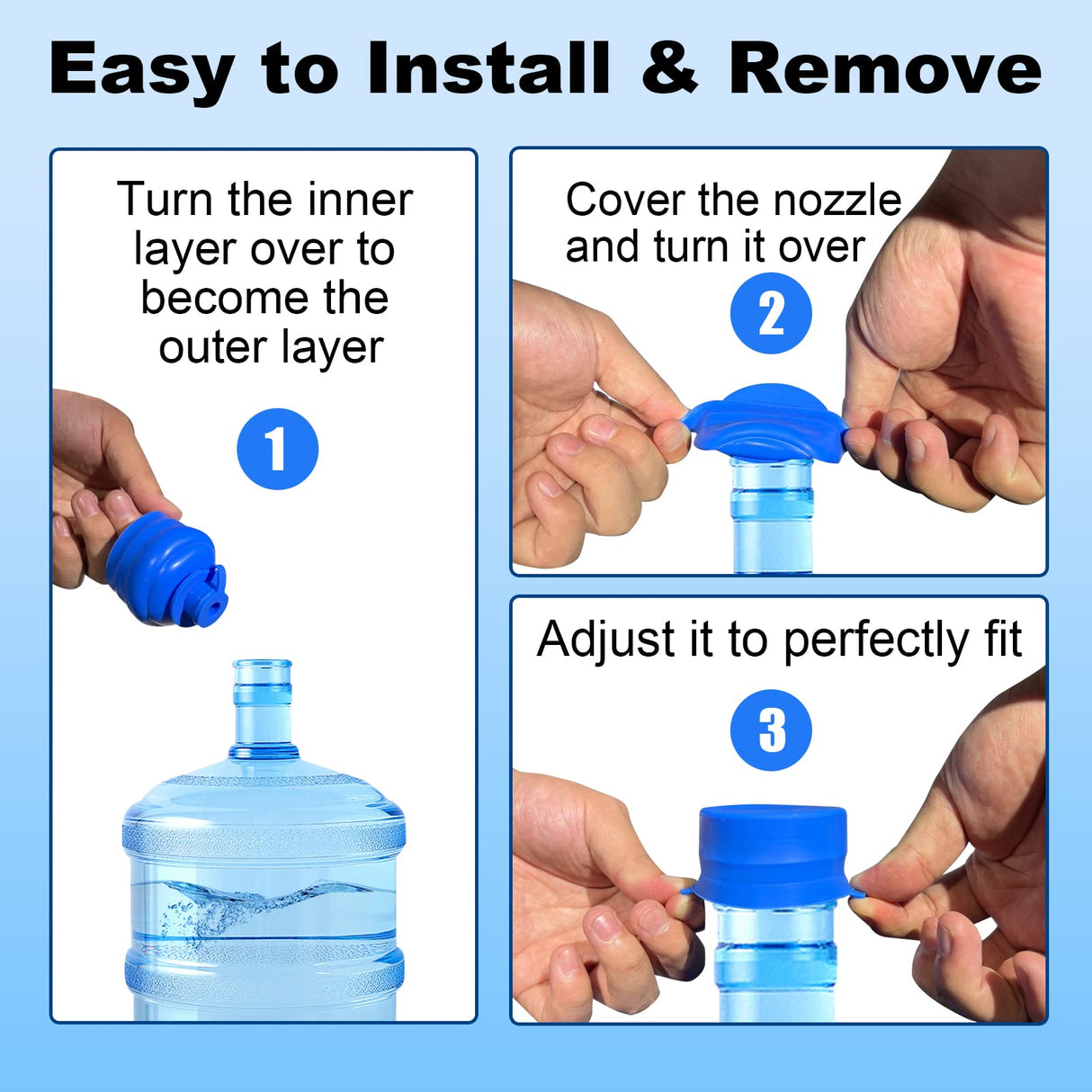 Easy to Install & Remove

Turn the inner layer over to become the outer layer

1

Cover the nozzle and turn it over

2

Adjust it to perfectly fit

3