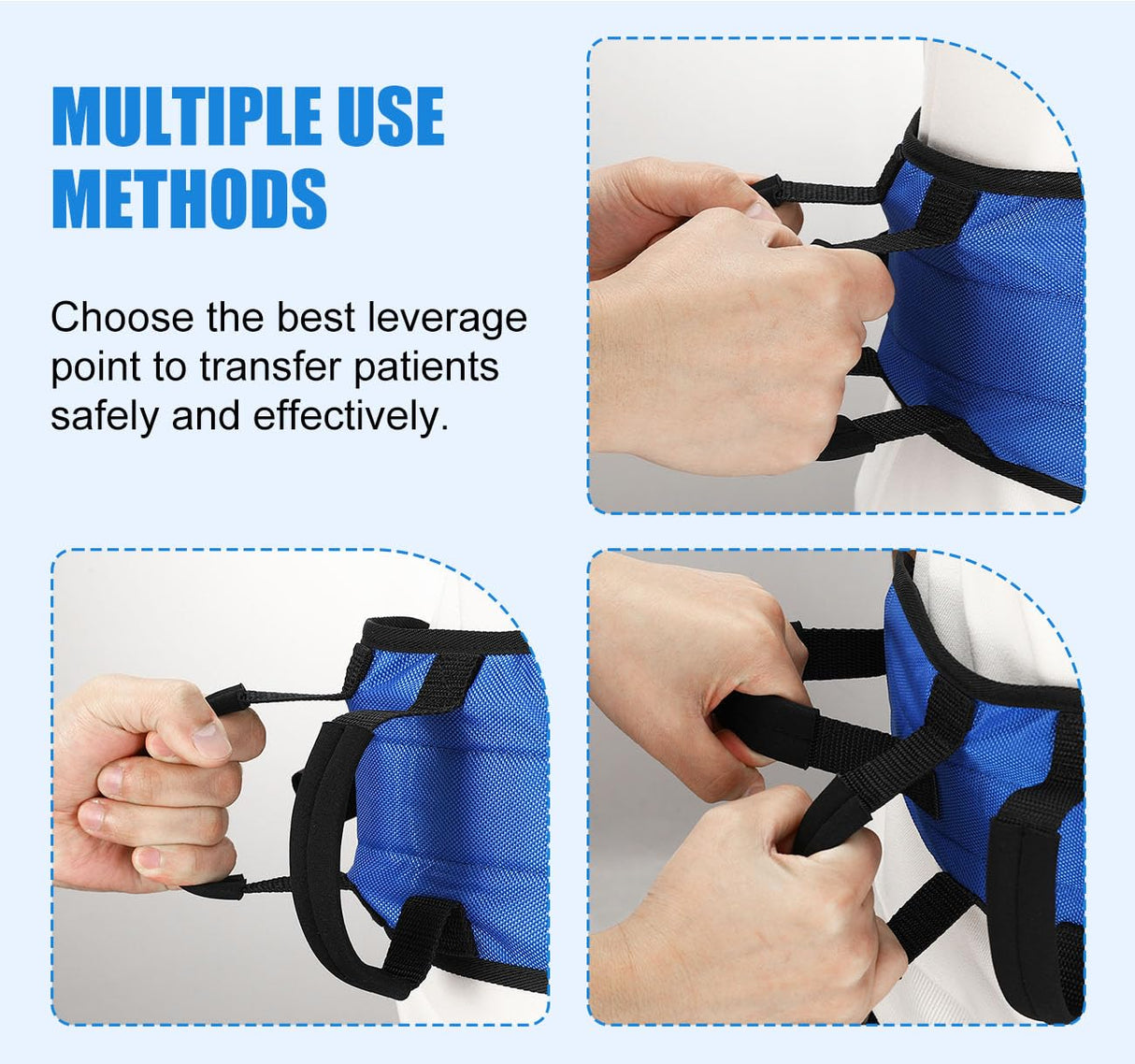 MULTIPLE USE METHODS

Choose the best leverage point to transfer patients safely and effectively.