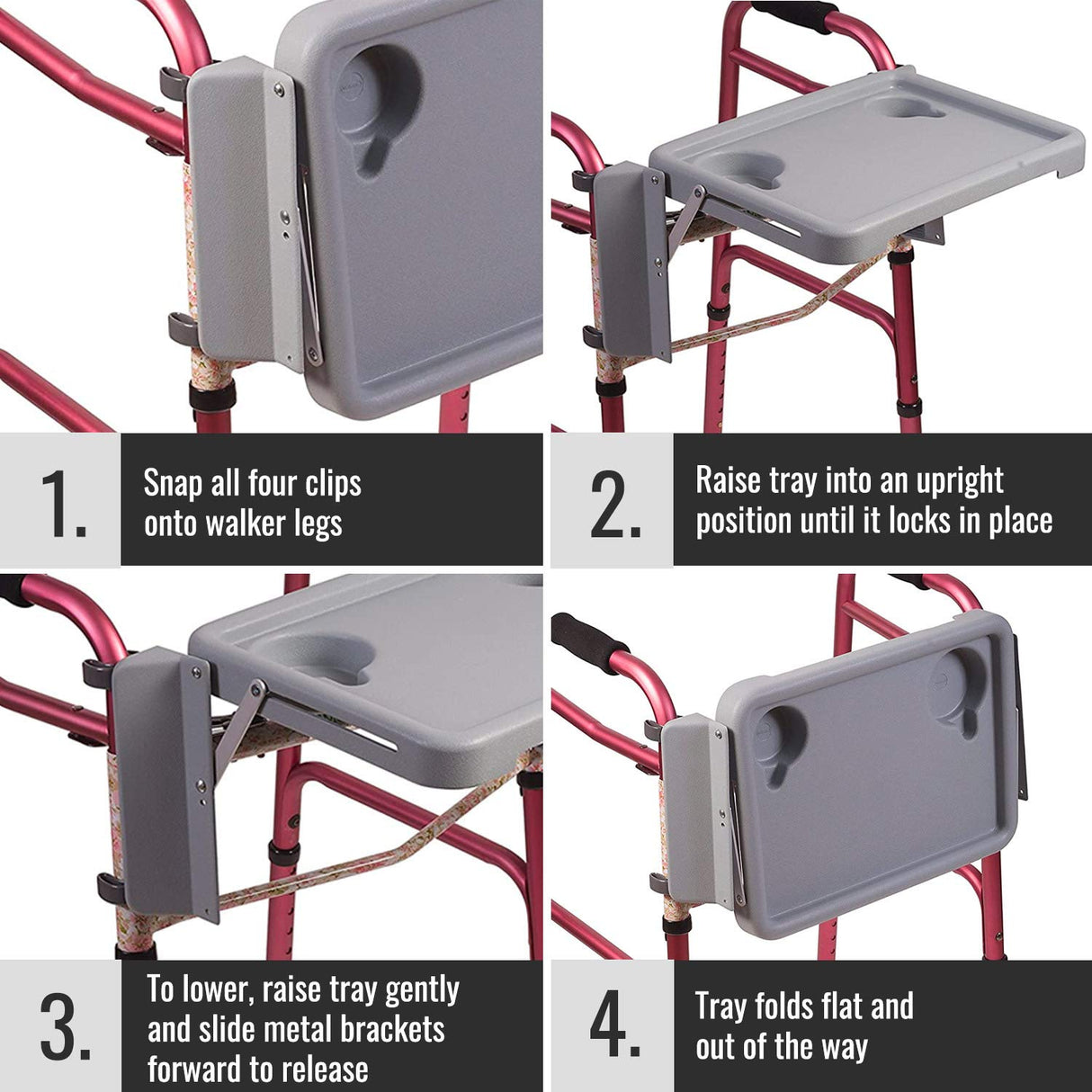 1.

Snap all four clips onto walker legs

2.

Raise tray into an upright position until it locks in place

3.

To lower, raise tray gently and slide metal brackets forward to release

4.

Tray folds flat and out of the way