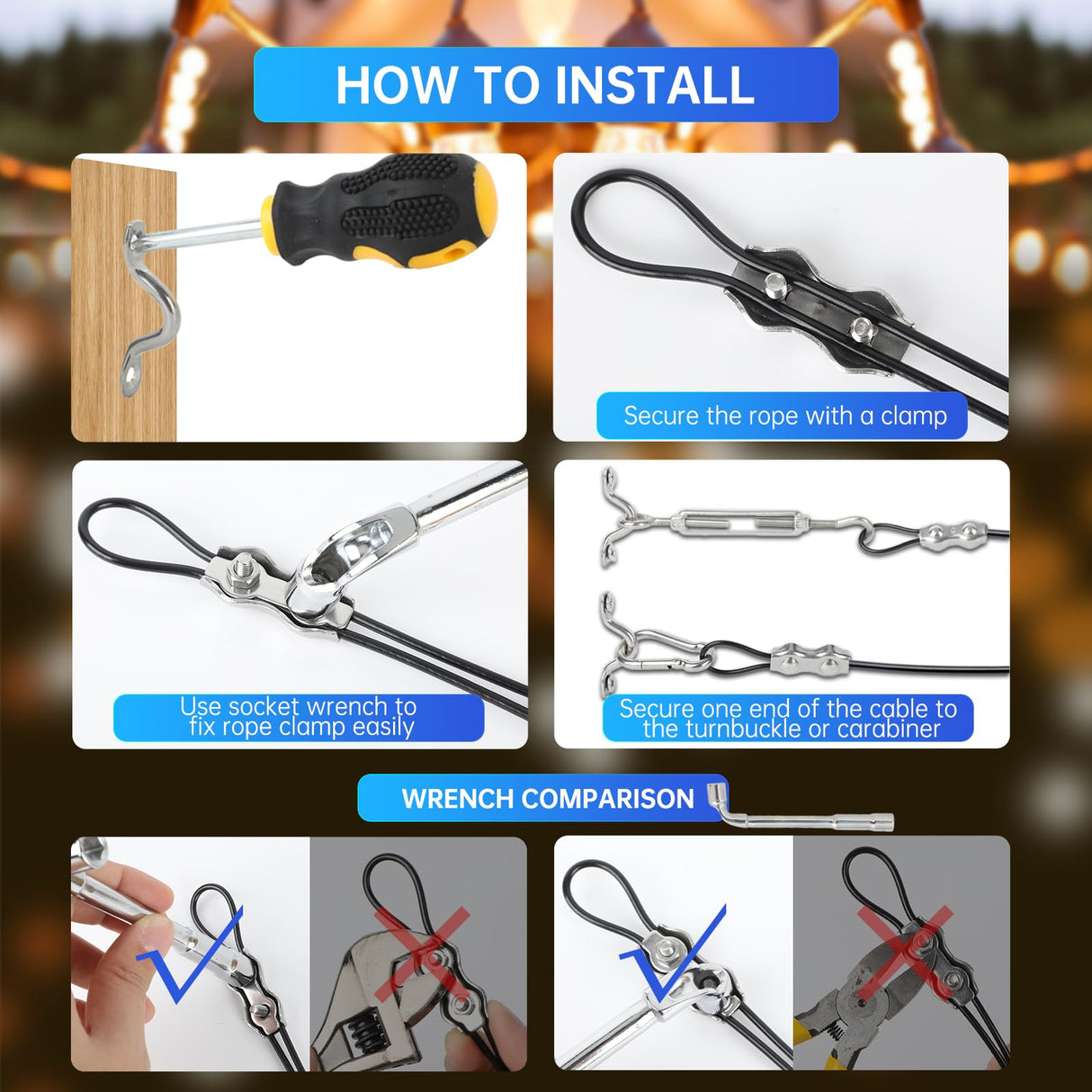 HOW TO INSTALL

Secure the rope with a clamp

Use socket wrench to fix rope clamp easily

Secure one end of the cable to the turnbuckle or carabiner

WRENCH COMPARISON