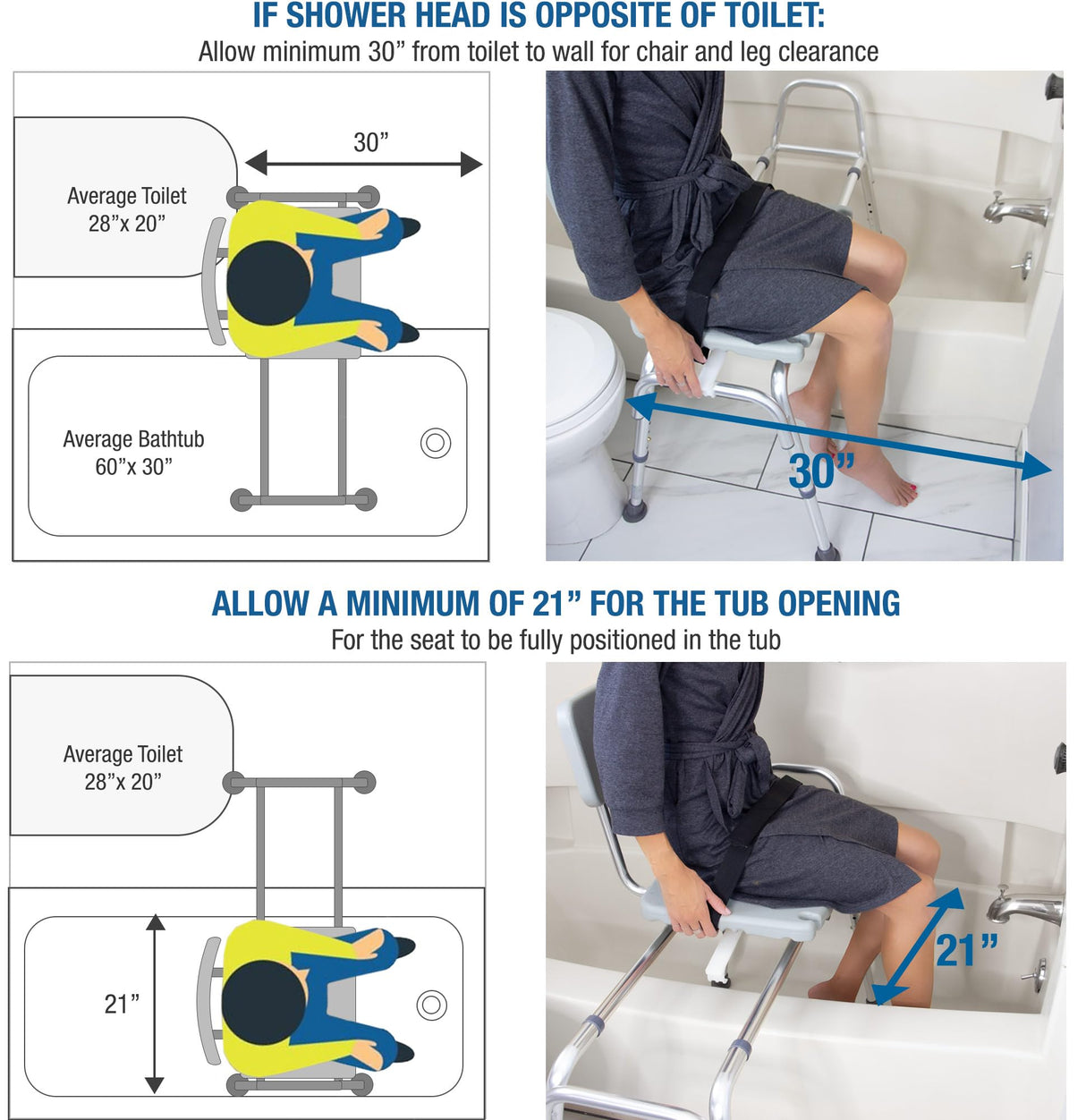 IF SHOWER HEAD IS OPPOSITE OF TOILET:
Allow minimum 30” from toilet to wall for chair and leg clearance

30”

Average Toilet
28”x 20”

Average Bathtub
60”x 30”

30”

ALLOW A MINIMUM OF 21” FOR THE TUB OPENING
For the seat to be fully positioned in the tub

Average Toilet
28”x 20”

21”

21”