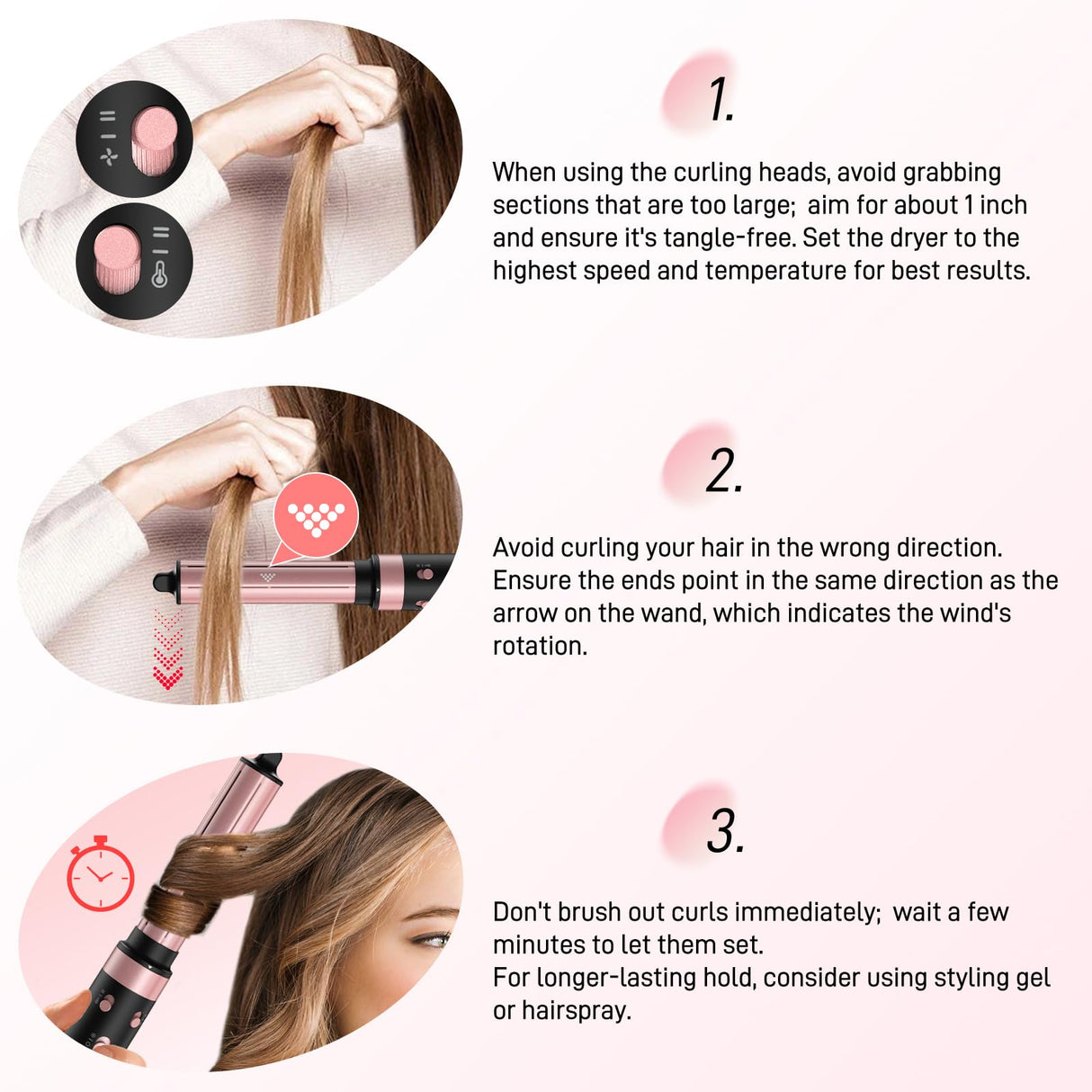 1.

When using the curling heads, avoid grabbing sections that are too large;  aim for about 1 inch and ensure it's tangle-free. Set the dryer to the highest speed and temperature for best results.

2.

Avoid curling your hair in the wrong direction. Ensure the ends point in the same direction as the arrow on the wand, which indicates the wind's rotation.

3.

Don't brush out curls immediately;  wait a few minutes to let them set.
For longer-lasting hold, consider using styling gel or hairspray.