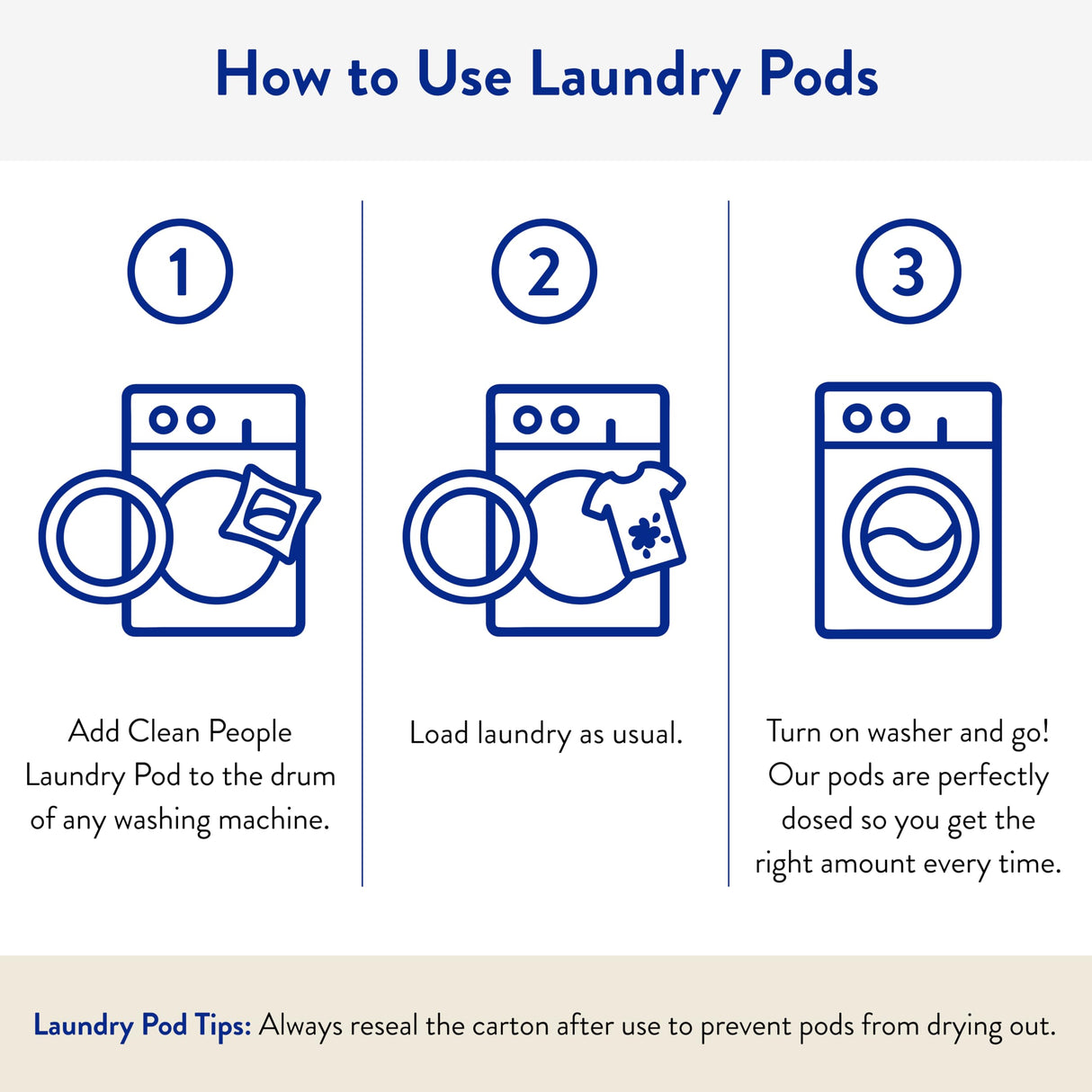 How to Use Laundry Pods

1

Add Clean People Laundry Pod to the drum of any washing machine.

2

Load laundry as usual.

3

Turn on washer and go! Our pods are perfectly dosed so you get the right amount every time.

Laundry Pod Tips: Always reseal the carton after use to prevent pods from drying out.