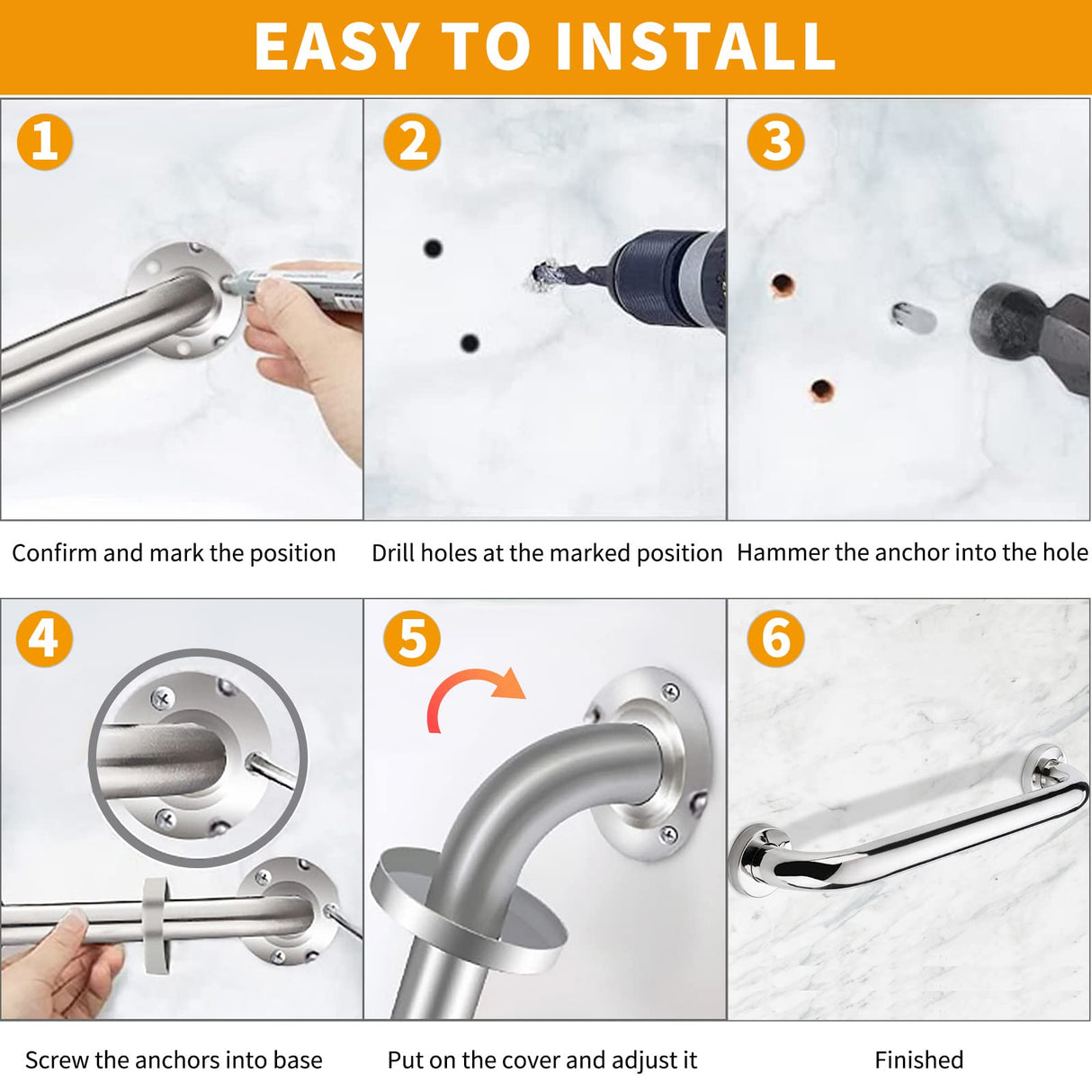 EASY TO INSTALL

1

Confirm and mark the position

2

Drill holes at the marked position

3

Hammer the anchor into the hole

4

Screw the anchors into base

5

Put on the cover and adjust it

6

Finished