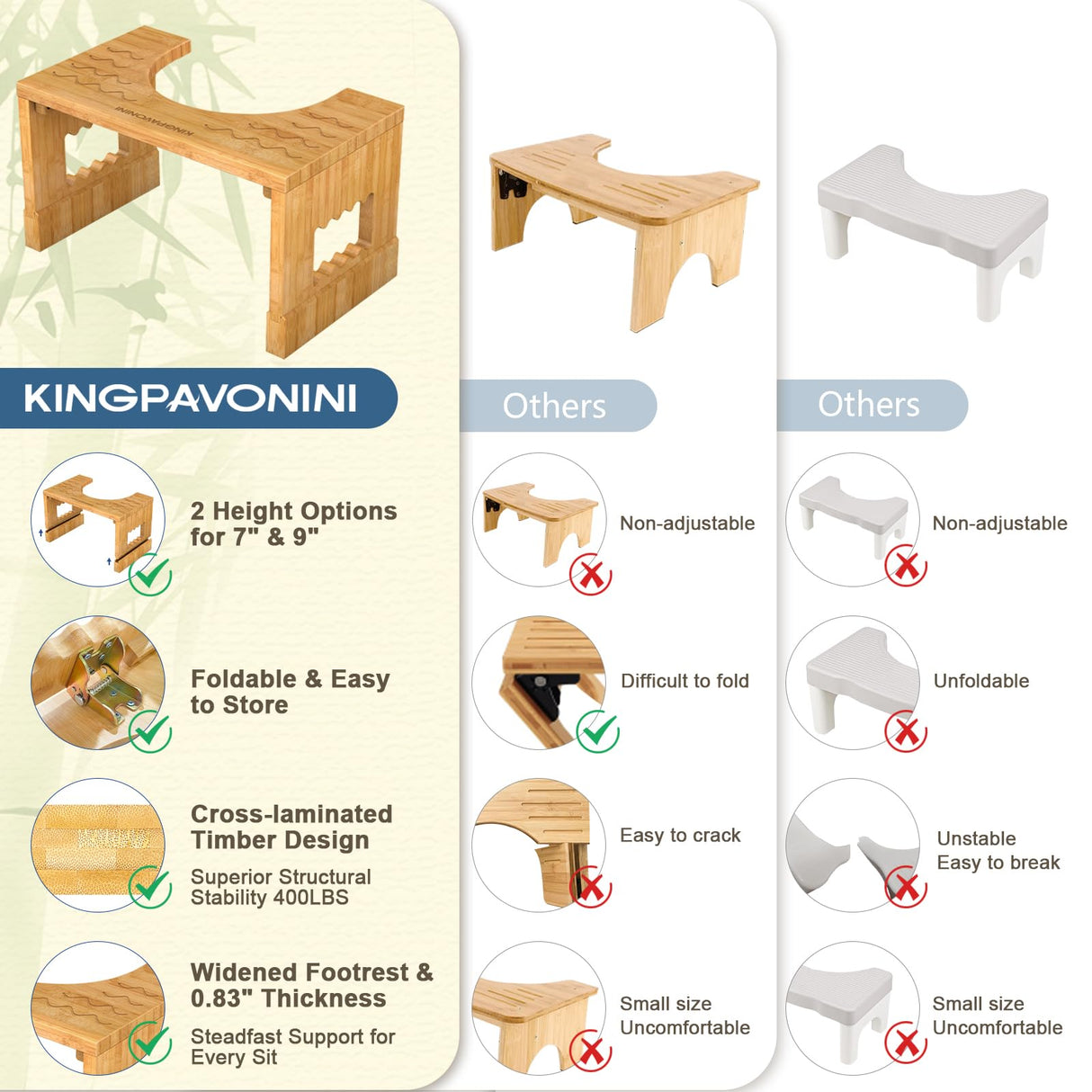 KINGPAVONINI

KINGPAVONINI

2 Height Options for 7" & 9"

Foldable & Easy to Store

Cross-laminated Timber Design

Superior Structural Stability 400LBS

Widened Footrest & 0.83" Thickness

Steadfast Support for Every Sit

Others

Non-adjustable

Difficult to fold

Easy to crack

Small size Uncomfortable

Others

Non-adjustable

Unfoldable

Unstable Easy to break

Small size Uncomfortable