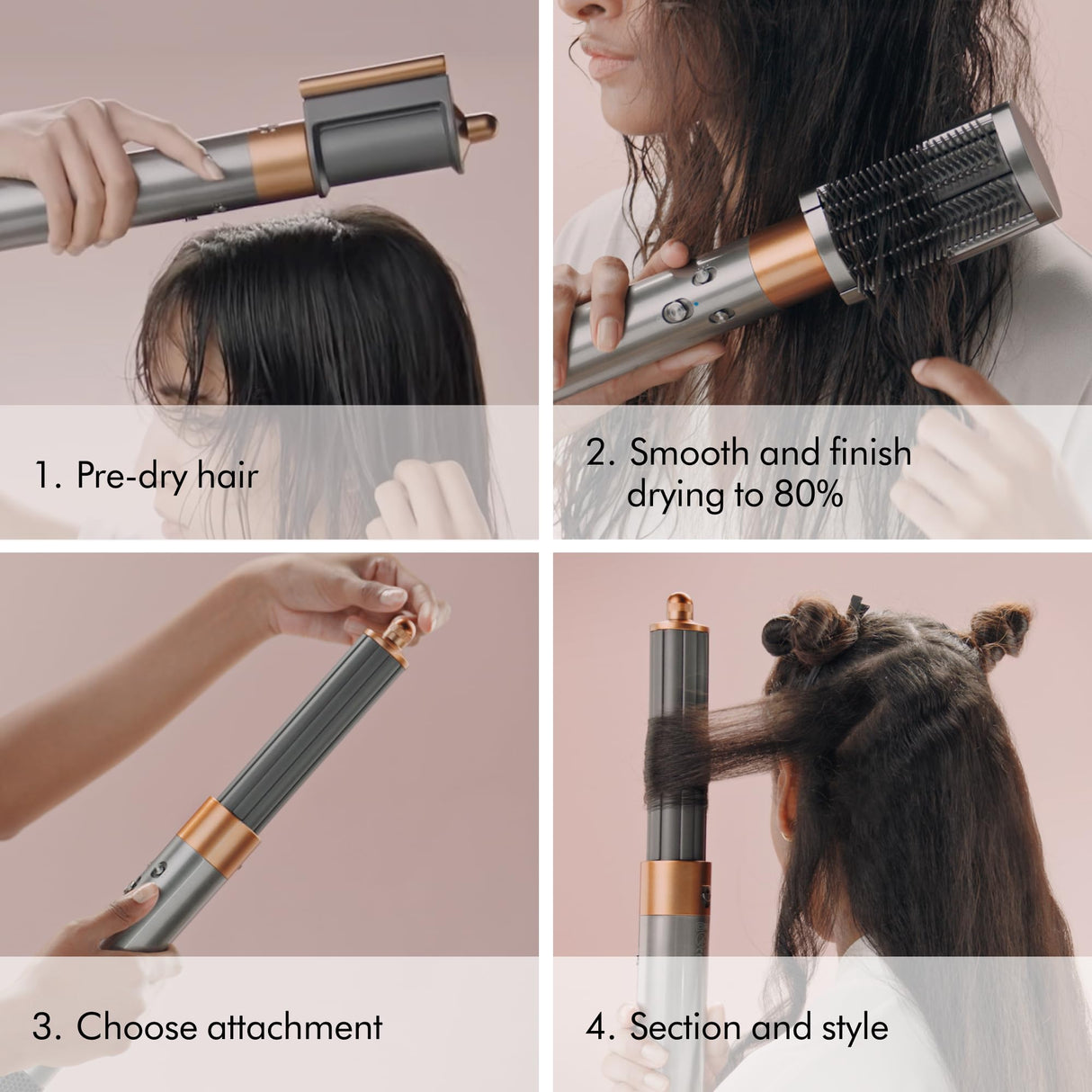 1. Pre-dry hair

2. Smooth and finish drying to 80%

3. Choose attachment

4. Section and style