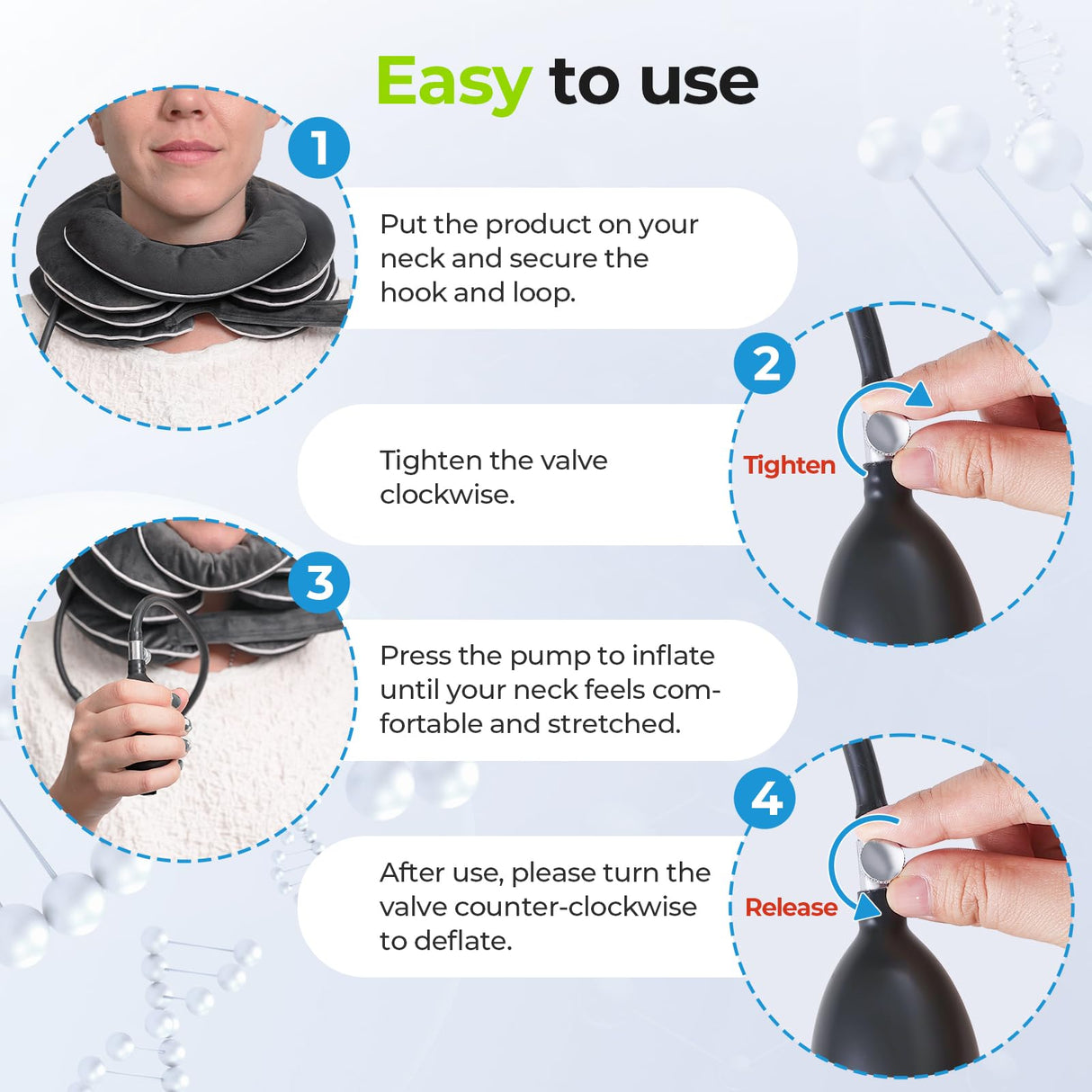 Easy to use

1

Put the product on your neck and secure the hook and loop.

2

Tighten the valve clockwise.

Tighten

3

Press the pump to inflate until your neck feels comfortable and stretched.

4

After use, please turn the valve counter-clockwise to deflate.

Release