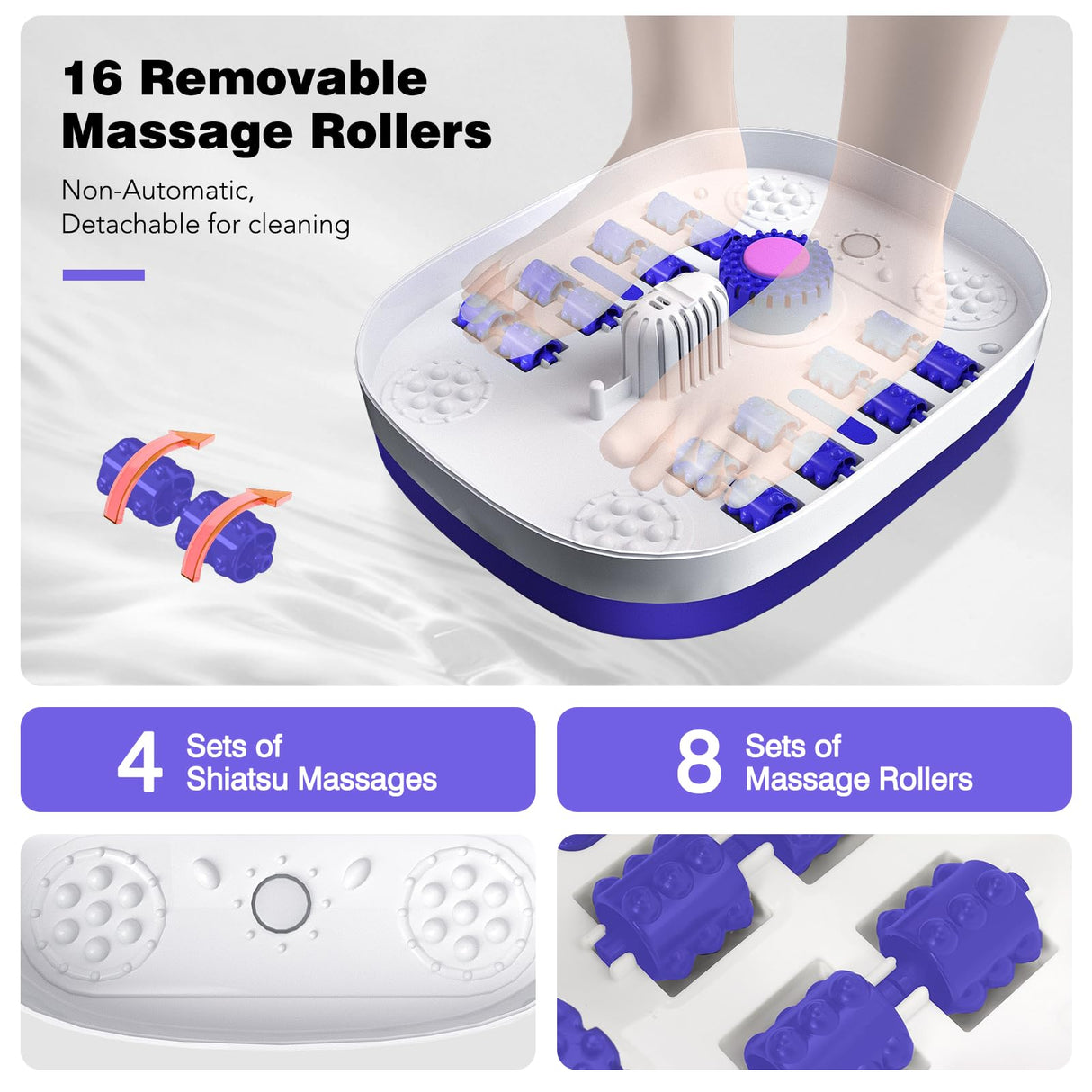 16 Removable Massage Rollers

Non-Automatic, Detachable for cleaning

4 Sets of Shiatsu Massages

8 Sets of Massage Rollers