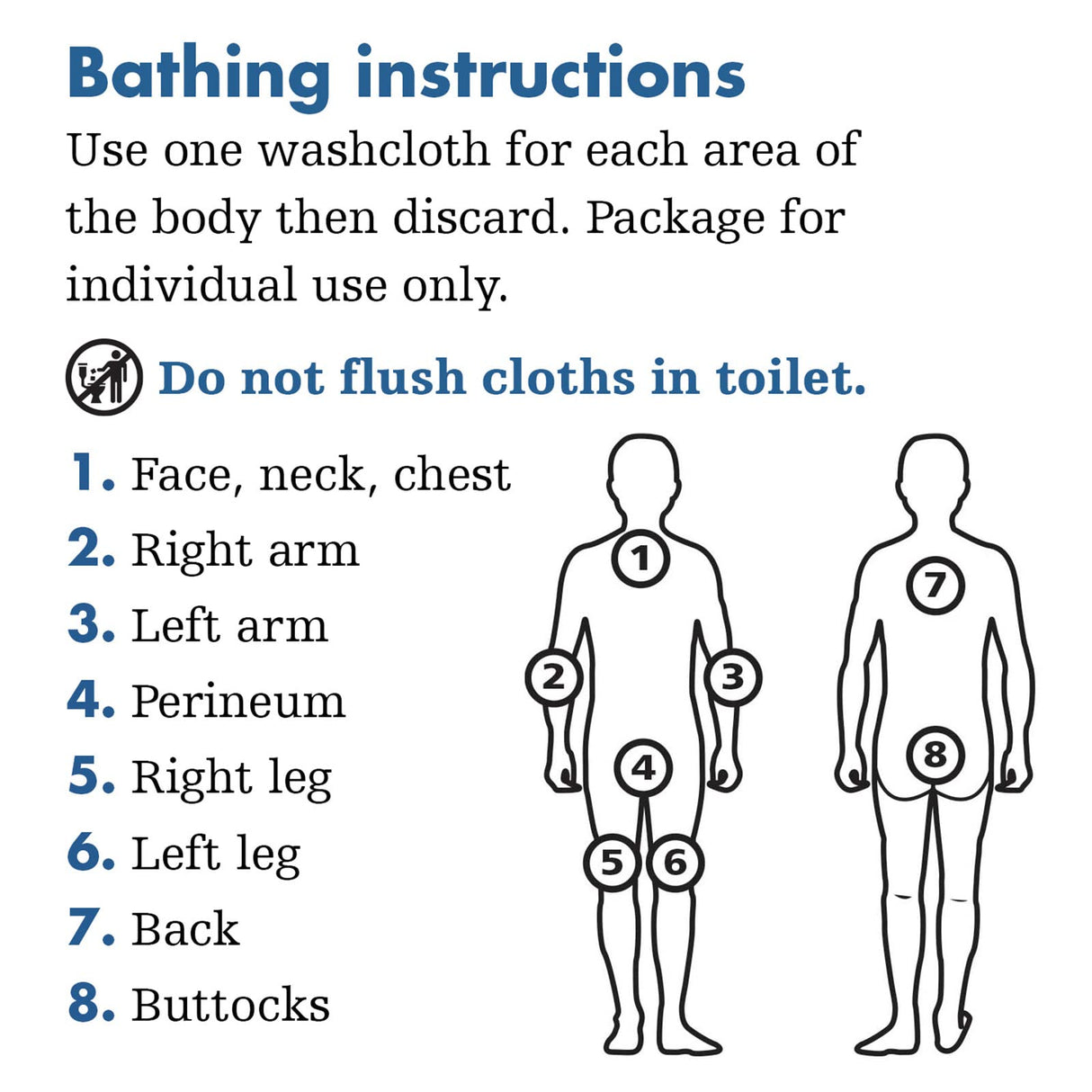 Bathing instructions

Use one washcloth for each area of the body then discard. Package for individual use only.

Do not flush cloths in toilet.

1. Face, neck, chest
2. Right arm
3. Left arm
4. Perineum
5. Right leg
6. Left leg
7. Back
8. Buttocks

1
2
3
4
5
6
7
8