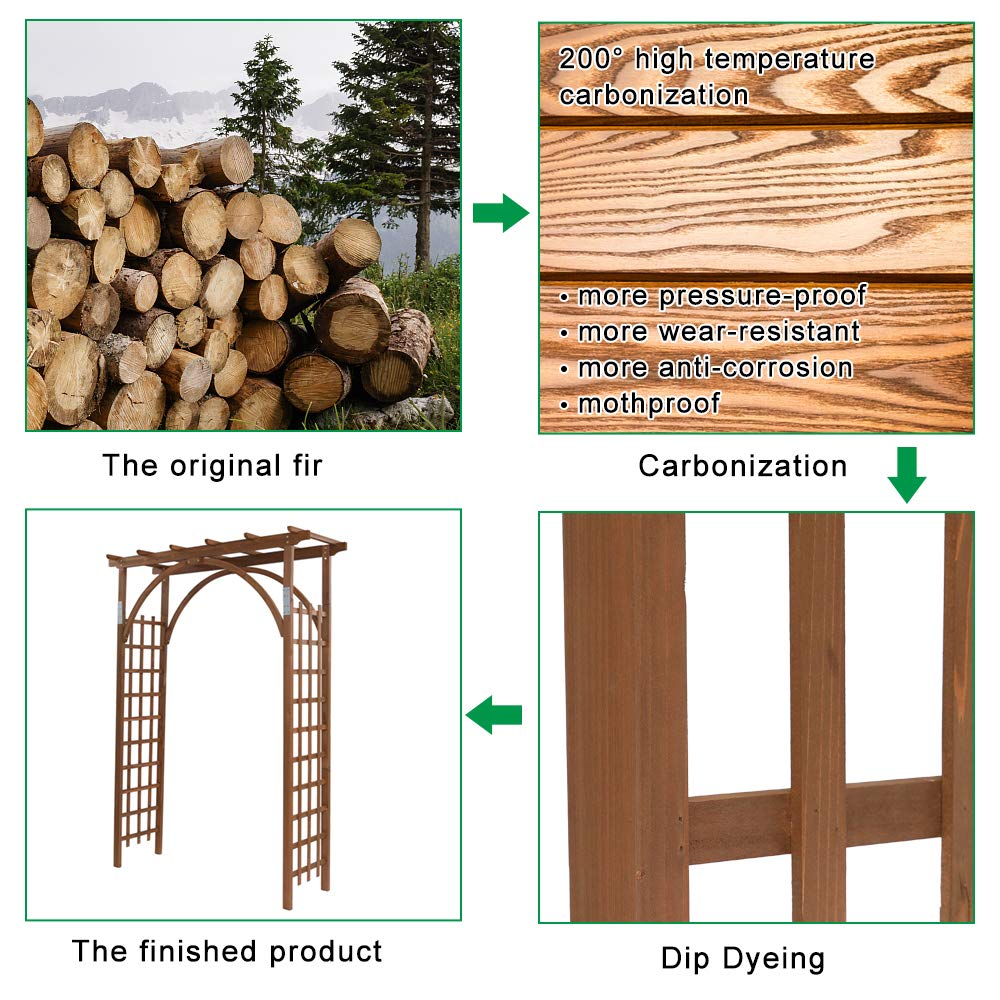 The original fir

200° high temperature carbonization

• more pressure-proof
• more wear-resistant
• more anti-corrosion
• mothproof

Carbonization

The finished product

Dip Dyeing