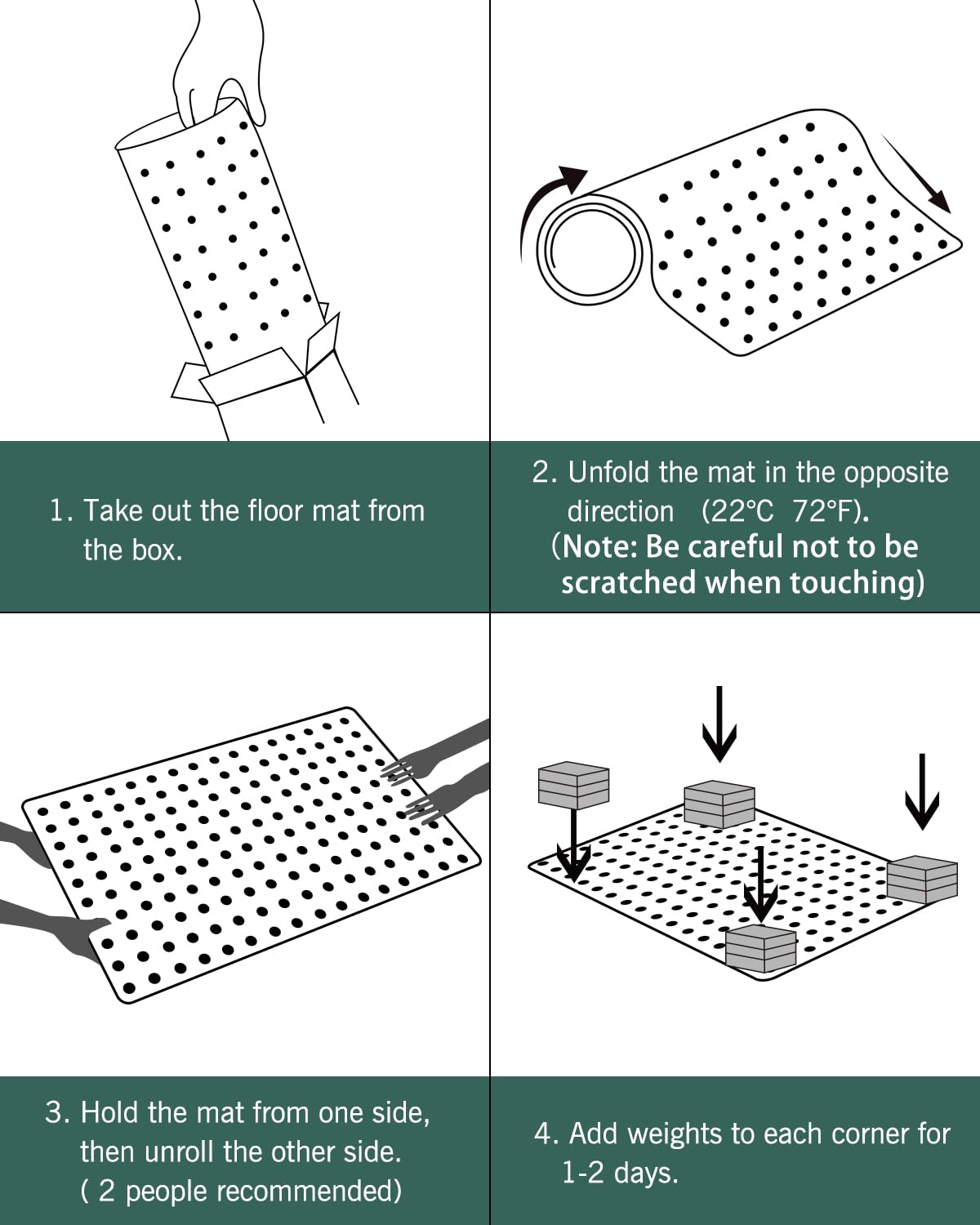 1. Take out the floor mat from the box.

2. Unfold the mat in the opposite direction (22°C 72°F).
(Note: Be careful not to be scratched when touching)

3. Hold the mat from one side, then unroll the other side.
( 2 people recommended)

4. Add weights to each corner for 1-2 days.