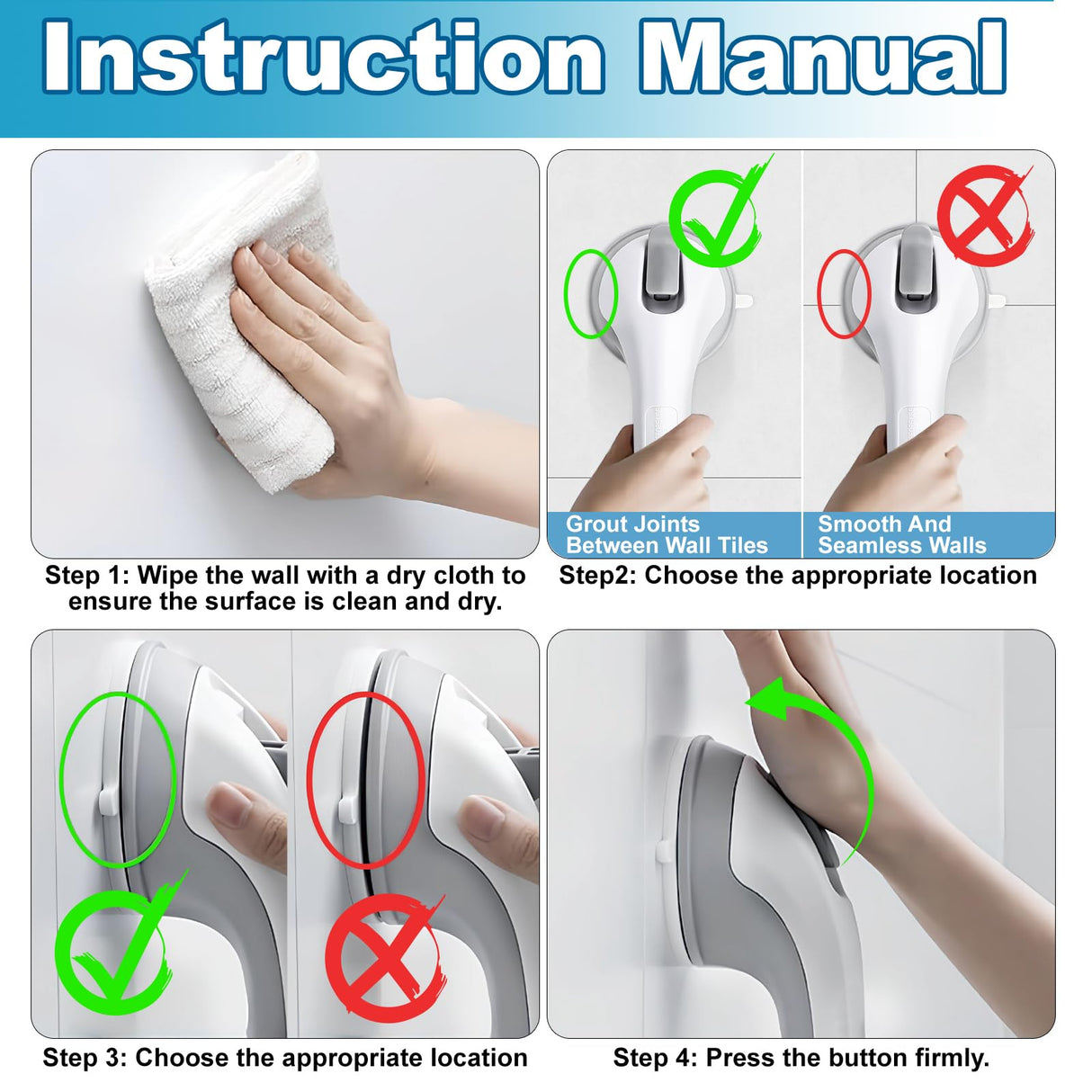 Instruction Manual

Step 1: Wipe the wall with a dry cloth to ensure the surface is clean and dry.

Grout Joints Between Wall Tiles

Smooth And Seamless Walls

Step2: Choose the appropriate location

Step 3: Choose the appropriate location

Step 4: Press the button firmly.