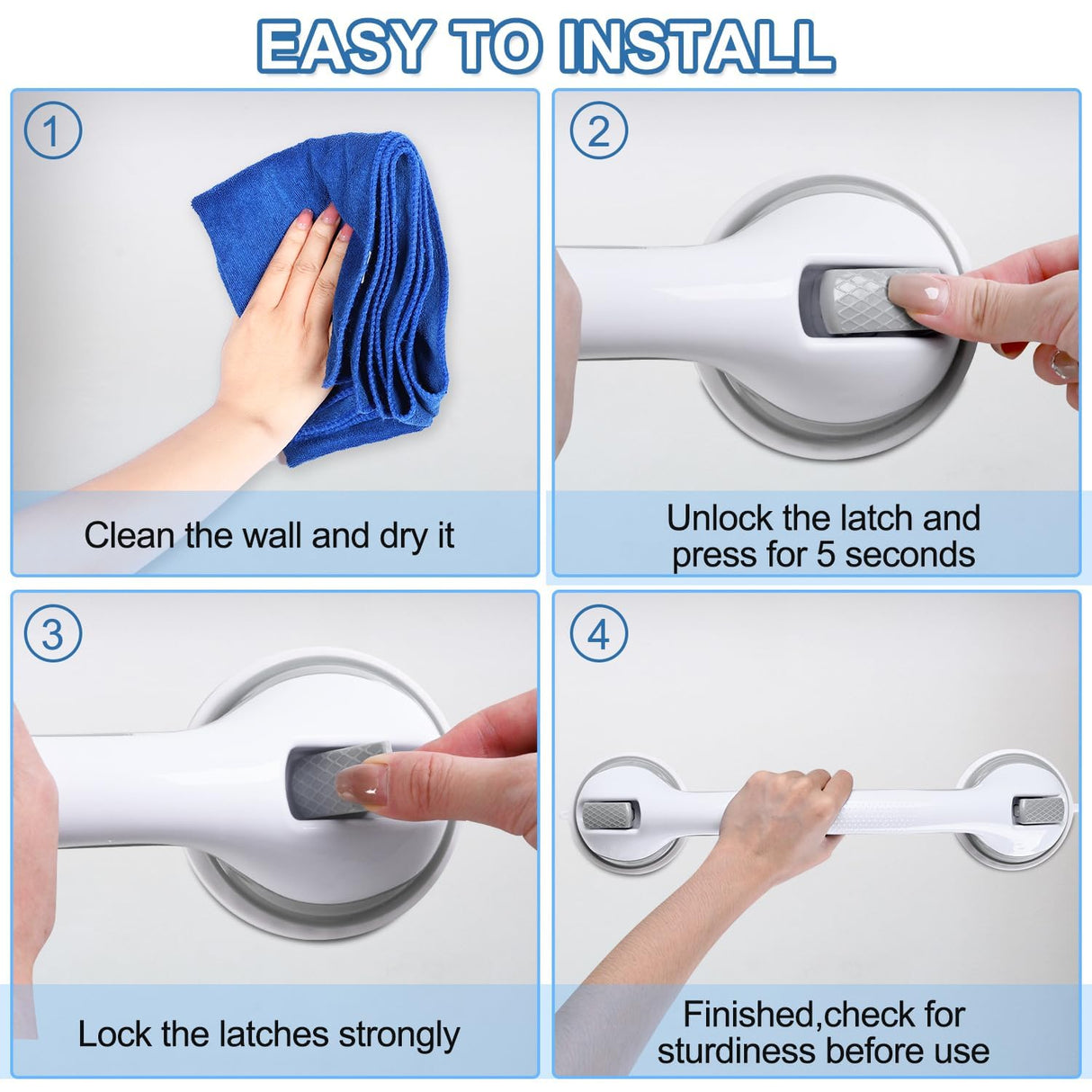 EASY TO INSTALL

1

Clean the wall and dry it

2

Unlock the latch and press for 5 seconds

3

Lock the latches strongly

4

Finished,check for sturdiness before use