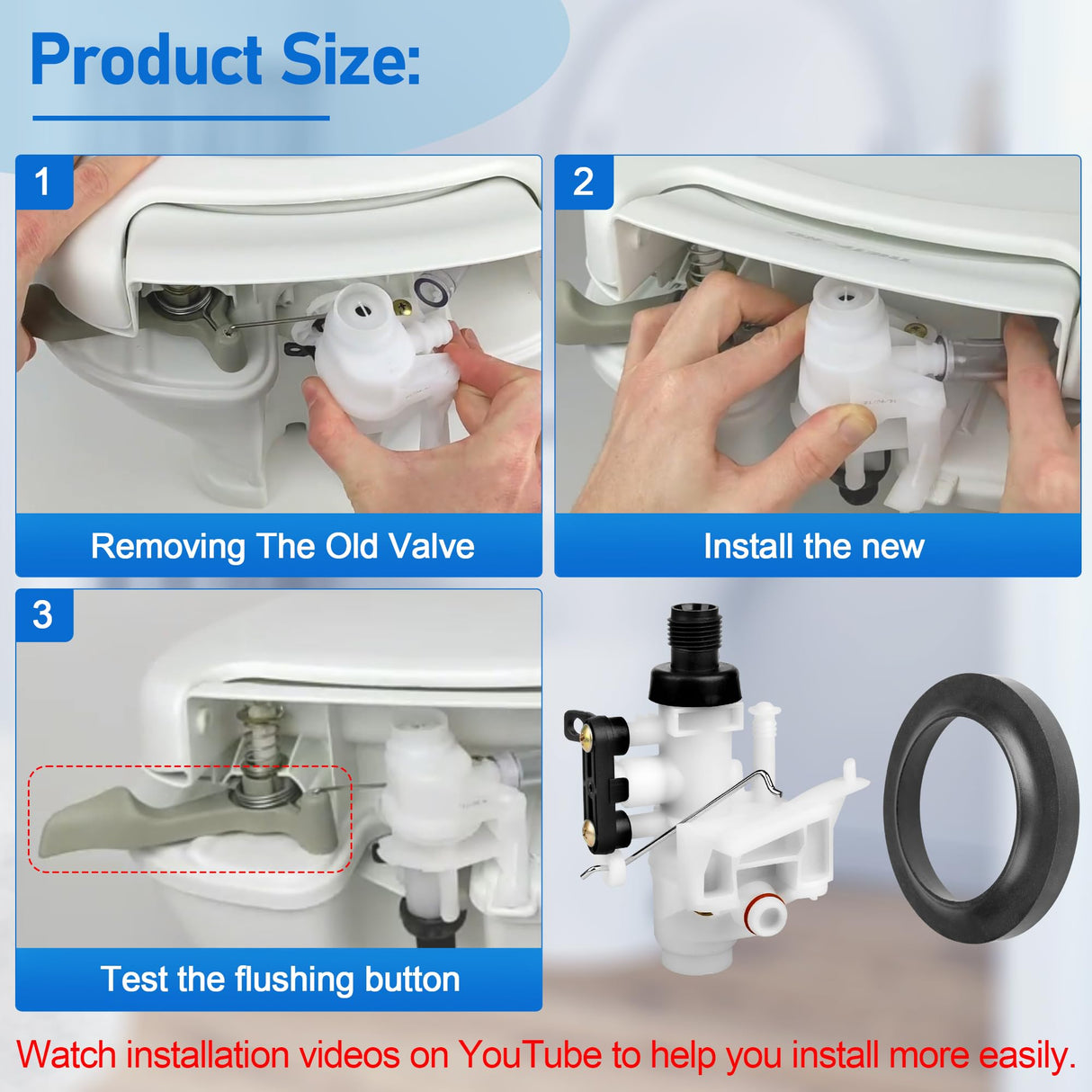 Product Size:

1

Removing The Old Valve

2

Install the new

3

Test the flushing button

Watch installation videos on YouTube to help you install more easily.