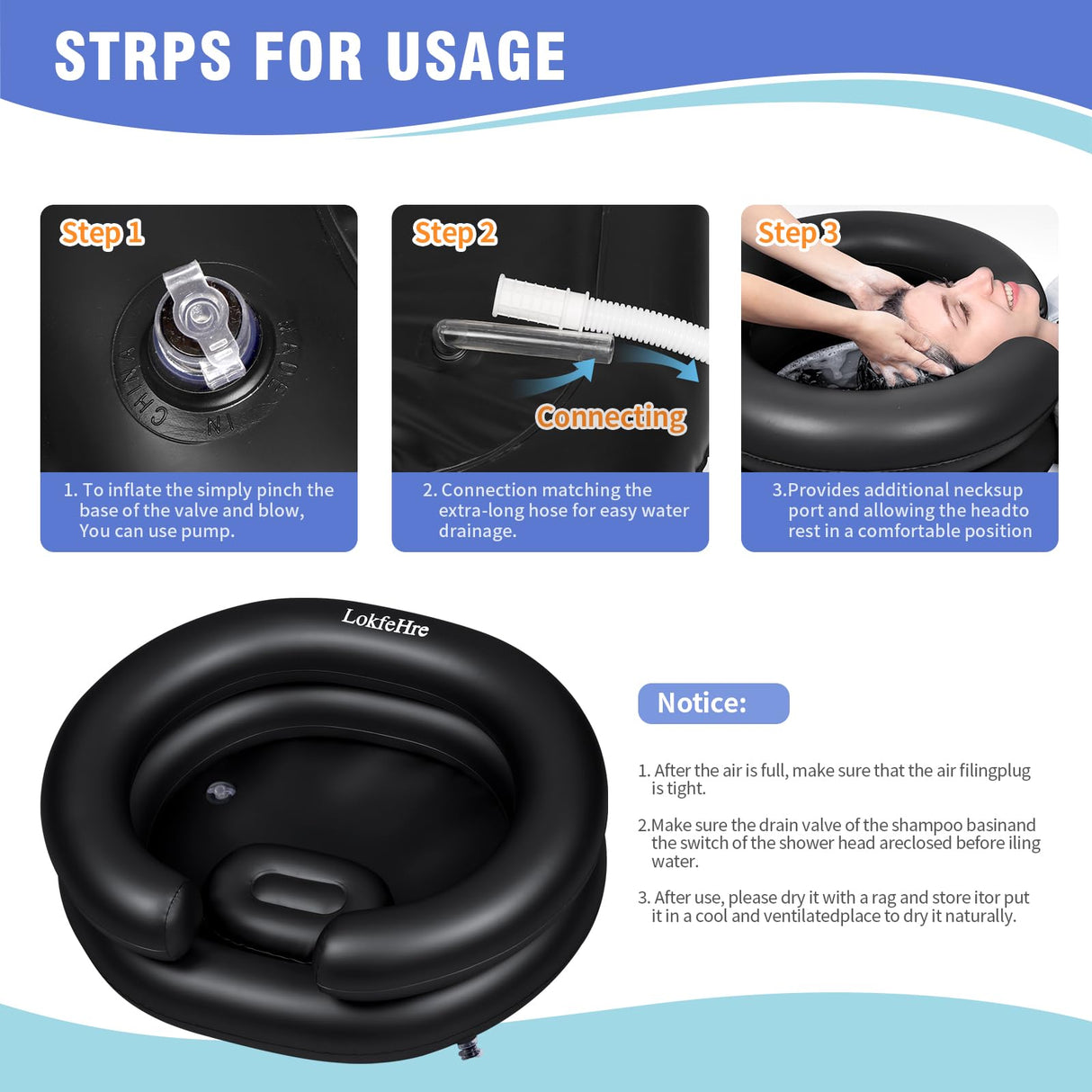 STRPS FOR USAGE

Step 1

MADE IN CHINA

1. To inflate the simply pinch the base of the valve and blow, You can use pump.

Step 2

Connecting

2. Connection matching the extra-long hose for easy water drainage.

Step 3

3.Provides additional necksup port and allowing the headto rest in a comfortable position

LokfeHre

Notice:

1. After the air is full, make sure that the air filingplug is tight.

2.Make sure the drain valve of the shampoo basinand the switch of the shower head areclosed before iling water.

3. After use, please dry it with a rag and store itor put it in a cool and ventilatedplace to dry it naturally.