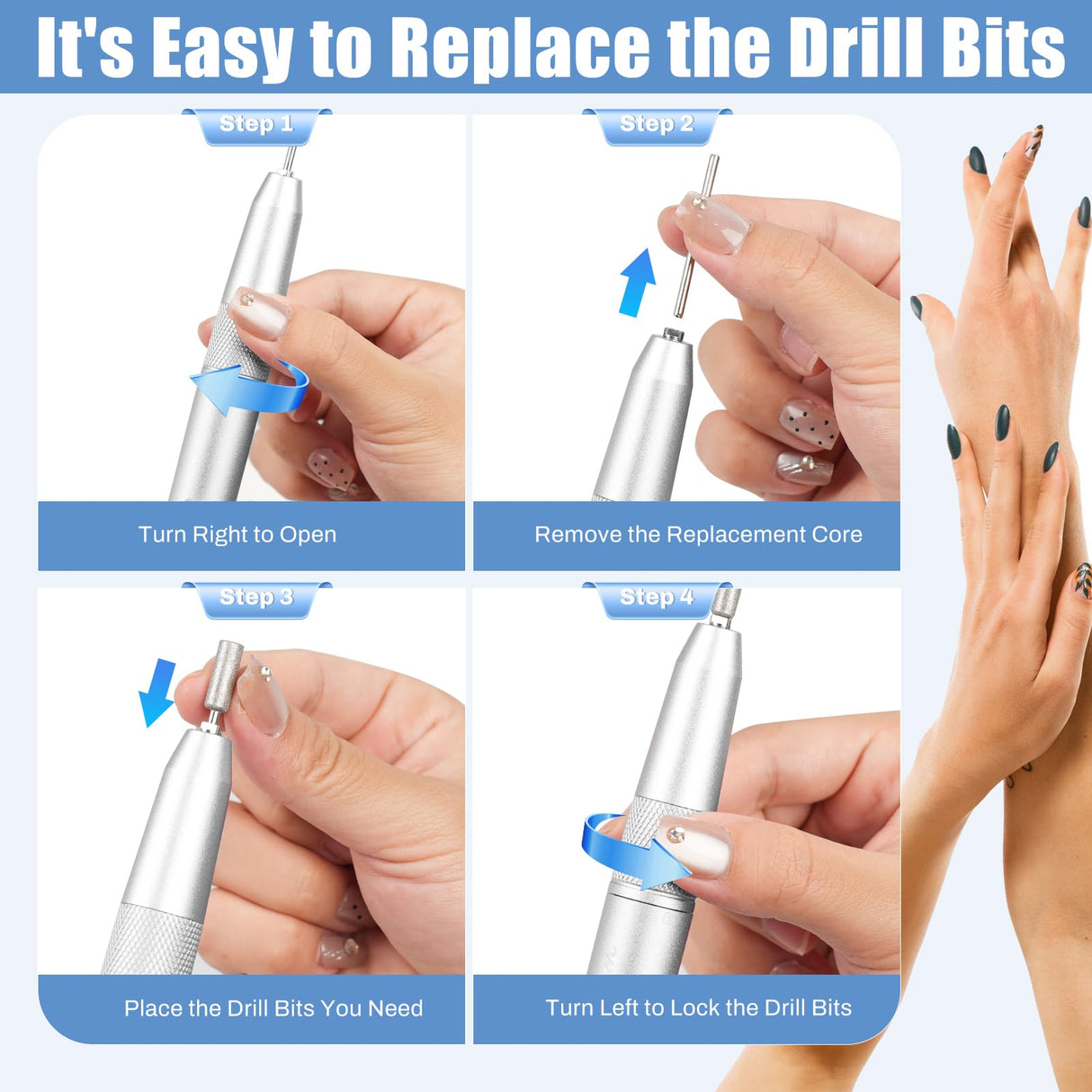 It's Easy to Replace the Drill Bits

Step 1

Turn Right to Open

Step 2

Remove the Replacement Core

Step 3

Place the Drill Bits You Need

Step 4

Turn Left to Lock the Drill Bits