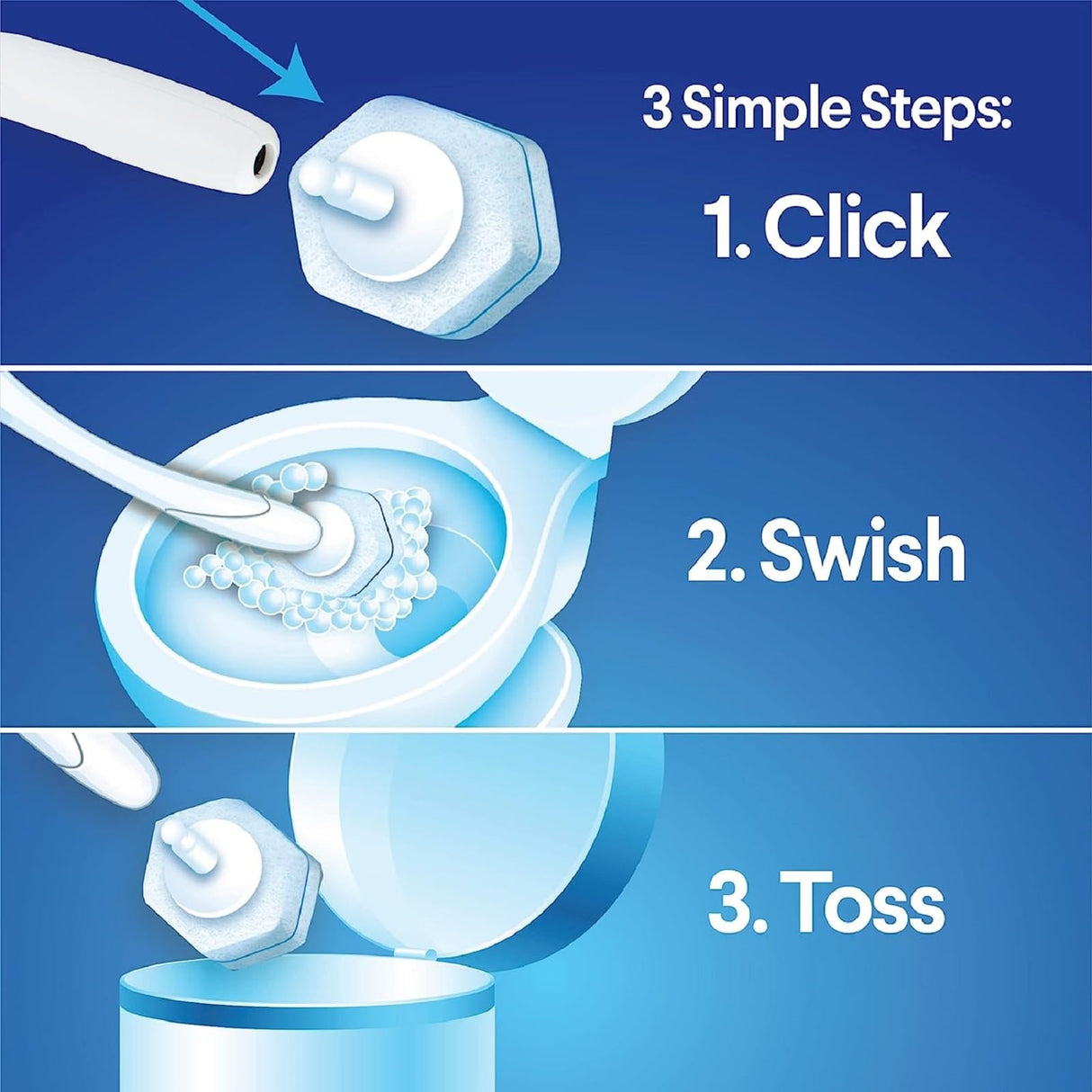 3 Simple Steps:

1. Click

2. Swish

3. Toss