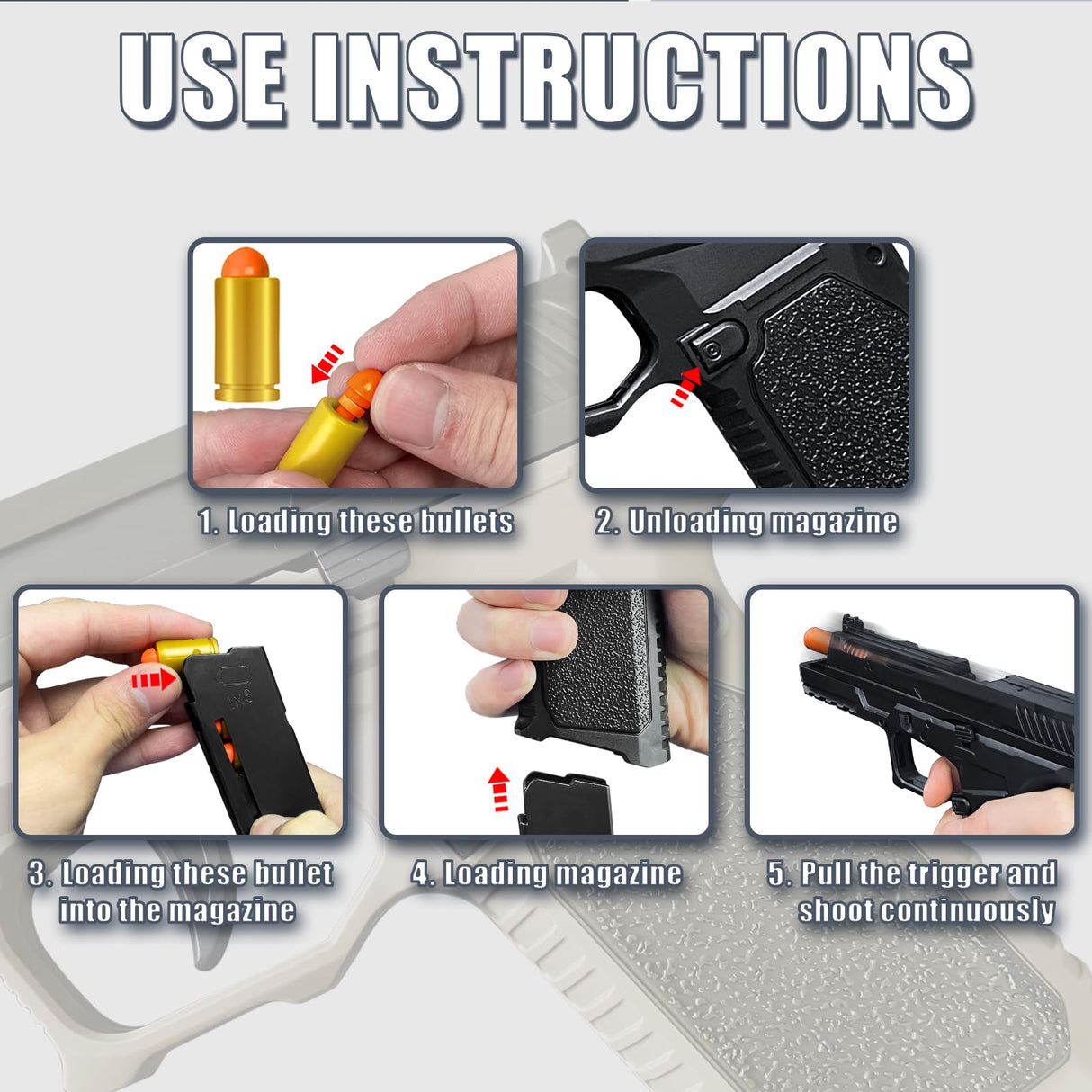 USE INSTRUCTIONS

1. Loading these bullets

2. Unloading magazine

3. Loading these bullet into the magazine

4. Loading magazine

5. Pull the trigger and shoot continuously