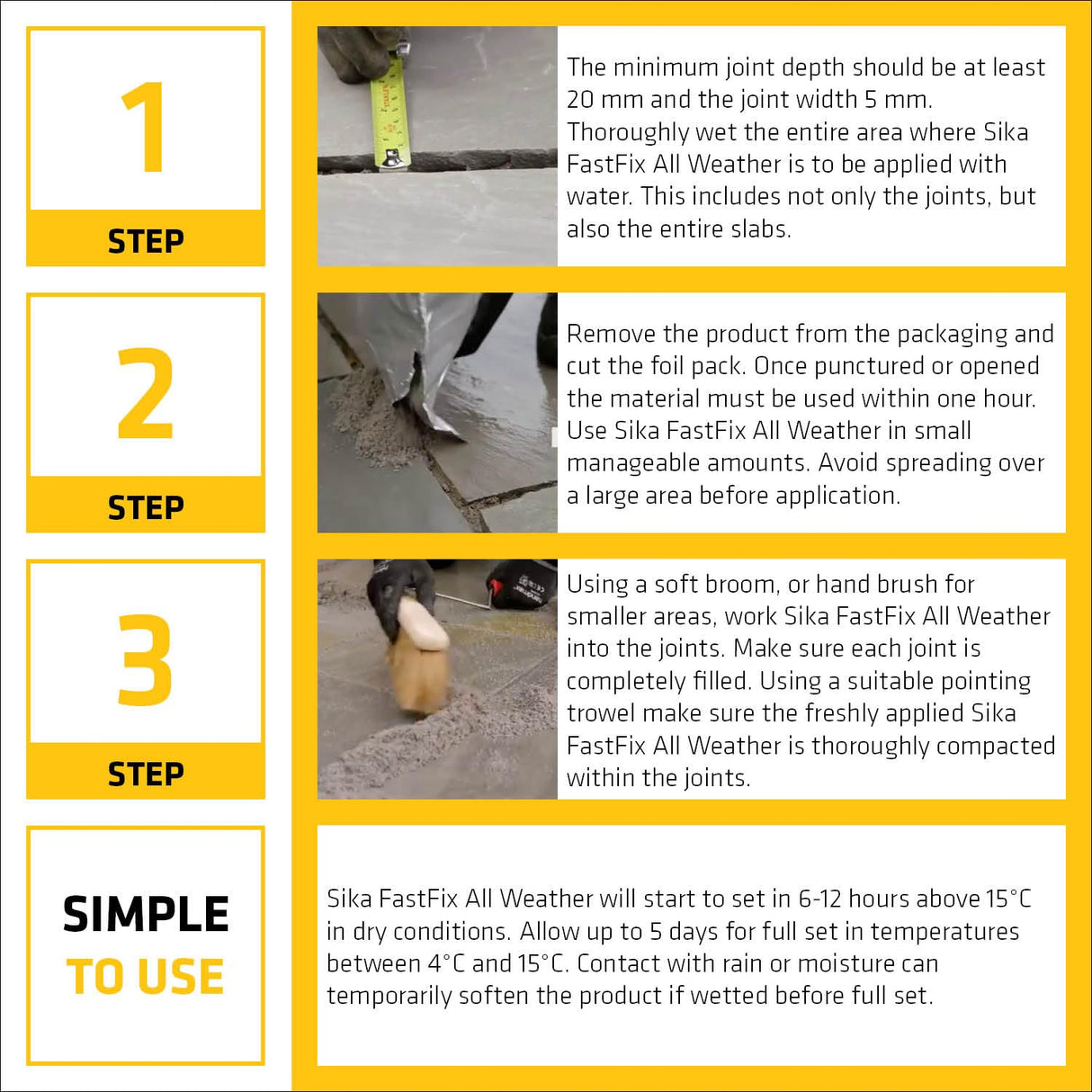 1

STEP

The minimum joint depth should be at least 20 mm and the joint width 5 mm. Thoroughly wet the entire area where Sika FastFix All Weather is to be applied with water. This includes not only the joints, but also the entire slabs.

2

STEP

Remove the product from the packaging and cut the foil pack. Once punctured or opened the material must be used within one hour. Use Sika FastFix All Weather in small manageable amounts. Avoid spreading over a large area before application.

3

STEP

Using a soft broom, or hand brush for smaller areas, work Sika FastFix All Weather into the joints. Make sure each joint is completely filled. Using a suitable pointing trowel make sure the freshly applied Sika FastFix All Weather is thoroughly compacted within the joints.

SIMPLE TO USE

Sika FastFix All Weather will start to set in 6-12 hours above 15°C in dry conditions. Allow up to 5 days for full set in temperatures between 4°C and 15°C. Contact with rain or moisture can temporarily soften the product if wetted before full set.