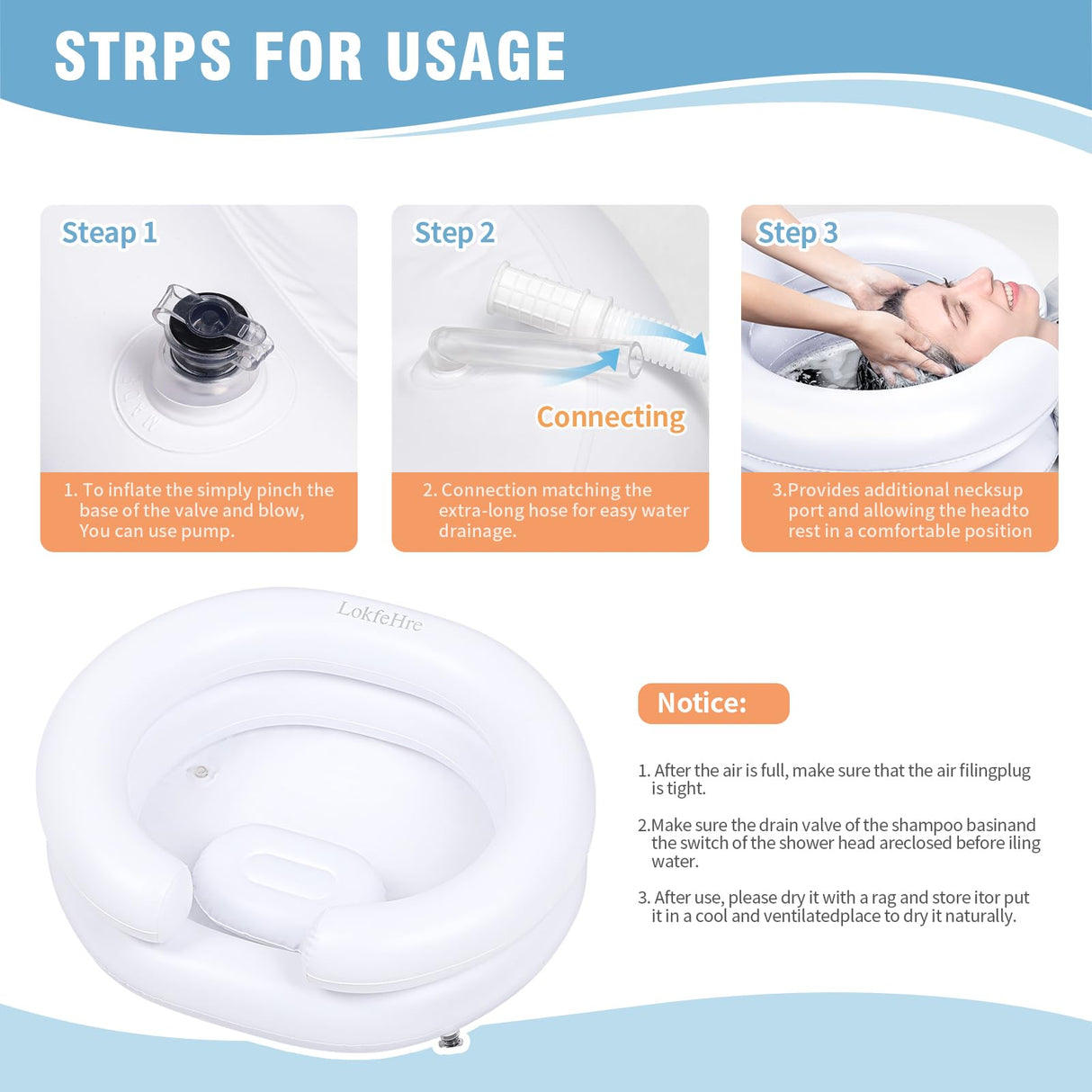 STRPS FOR USAGE

Steap 1

1. To inflate the simply pinch the base of the valve and blow, You can use pump.

Step 2

Connecting

2. Connection matching the extra-long hose for easy water drainage.

Step 3

3.Provides additional necksup port and allowing the headto rest in a comfortable position

LokfeHre

Notice:

1. After the air is full, make sure that the air filingplug is tight.

2.Make sure the drain valve of the shampoo basinand the switch of the shower head areclosed before iling water.

3. After use, please dry it with a rag and store itor put it in a cool and ventilatedplace to dry it naturally.