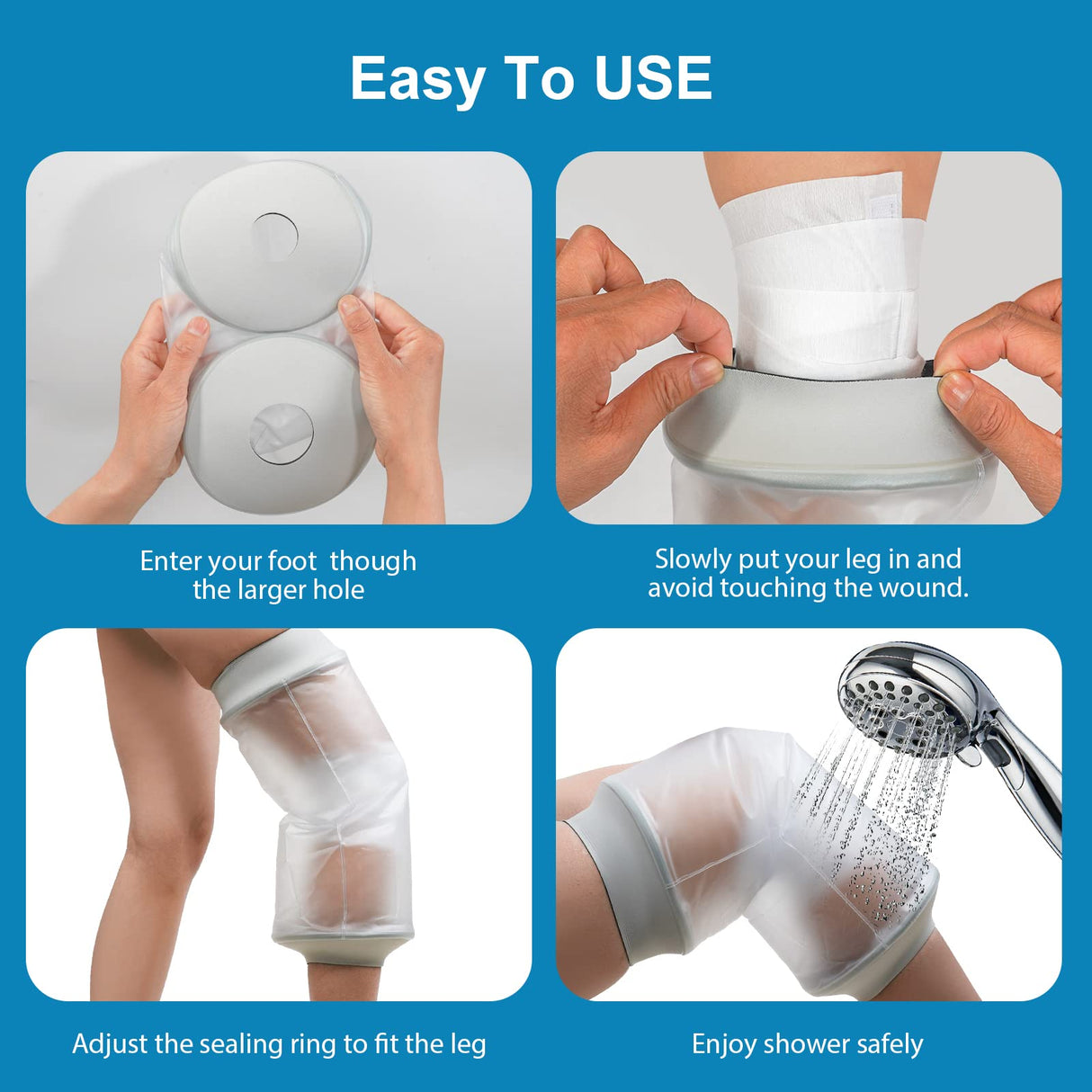 Easy To USE

Enter your foot though the larger hole

Slowly put your leg in and avoid touching the wound.

Adjust the sealing ring to fit the leg

Enjoy shower safely