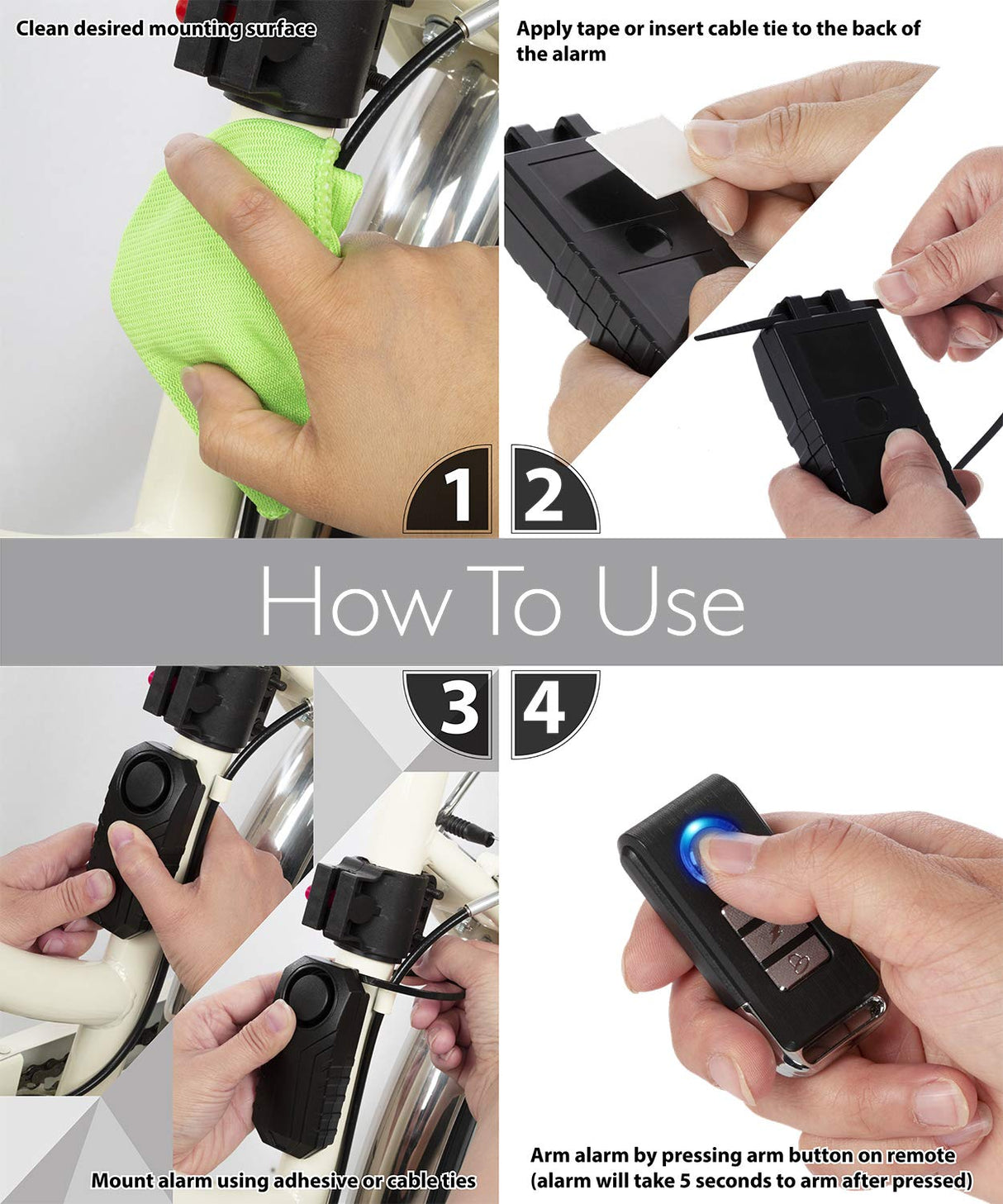 Clean desired mounting surface

Apply tape or insert cable tie to the back of the alarm

1 2

How To Use

3 4

Mount alarm using adhesive or cable ties

Arm alarm by pressing arm button on remote (alarm will take 5 seconds to arm after pressed)