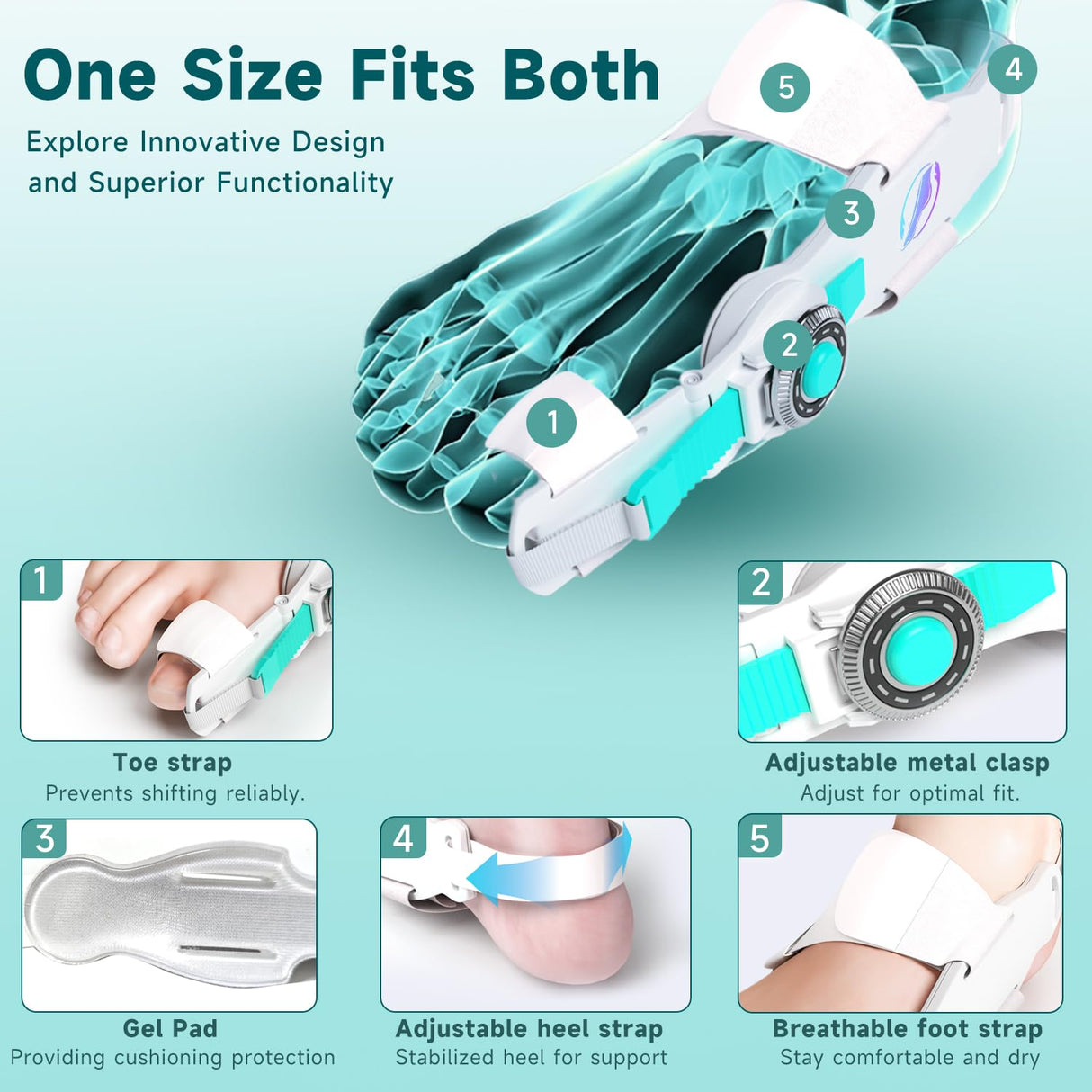 One Size Fits Both

Explore Innovative Design and Superior Functionality

5

4

3

2

1

1

Toe strap
Prevents shifting reliably.

2

Adjustable metal clasp
Adjust for optimal fit.

3

Gel Pad
Providing cushioning protection

4

Adjustable heel strap
Stabilized heel for support

5

Breathable foot strap
Stay comfortable and dry