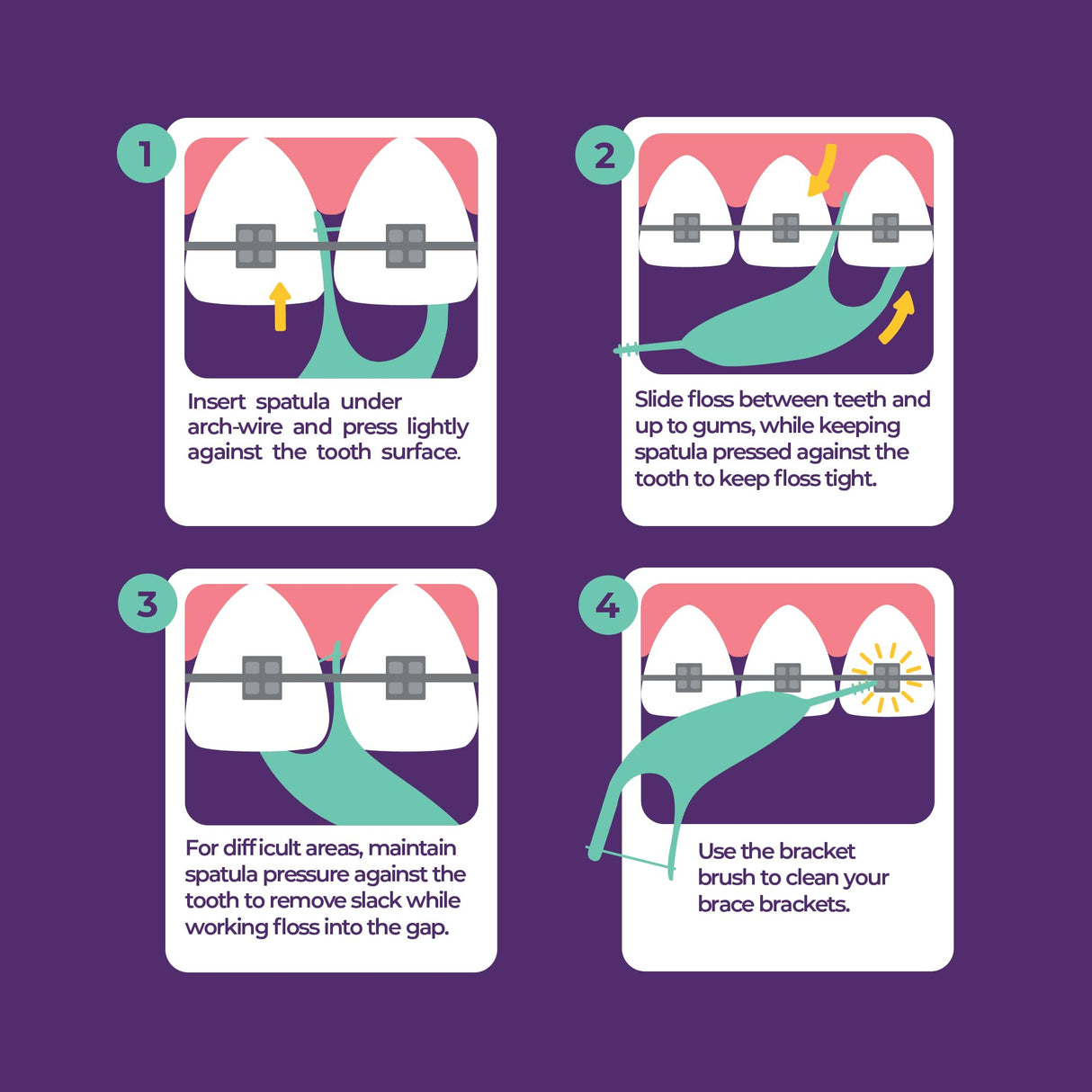 1

Insert spatula under arch-wire and press lightly against the tooth surface.

2

Slide floss between teeth and up to gums, while keeping spatula pressed against the tooth to keep floss tight.

3

For difficult areas, maintain spatula pressure against the tooth to remove slack while working floss into the gap.

4

Use the bracket brush to clean your brace brackets.