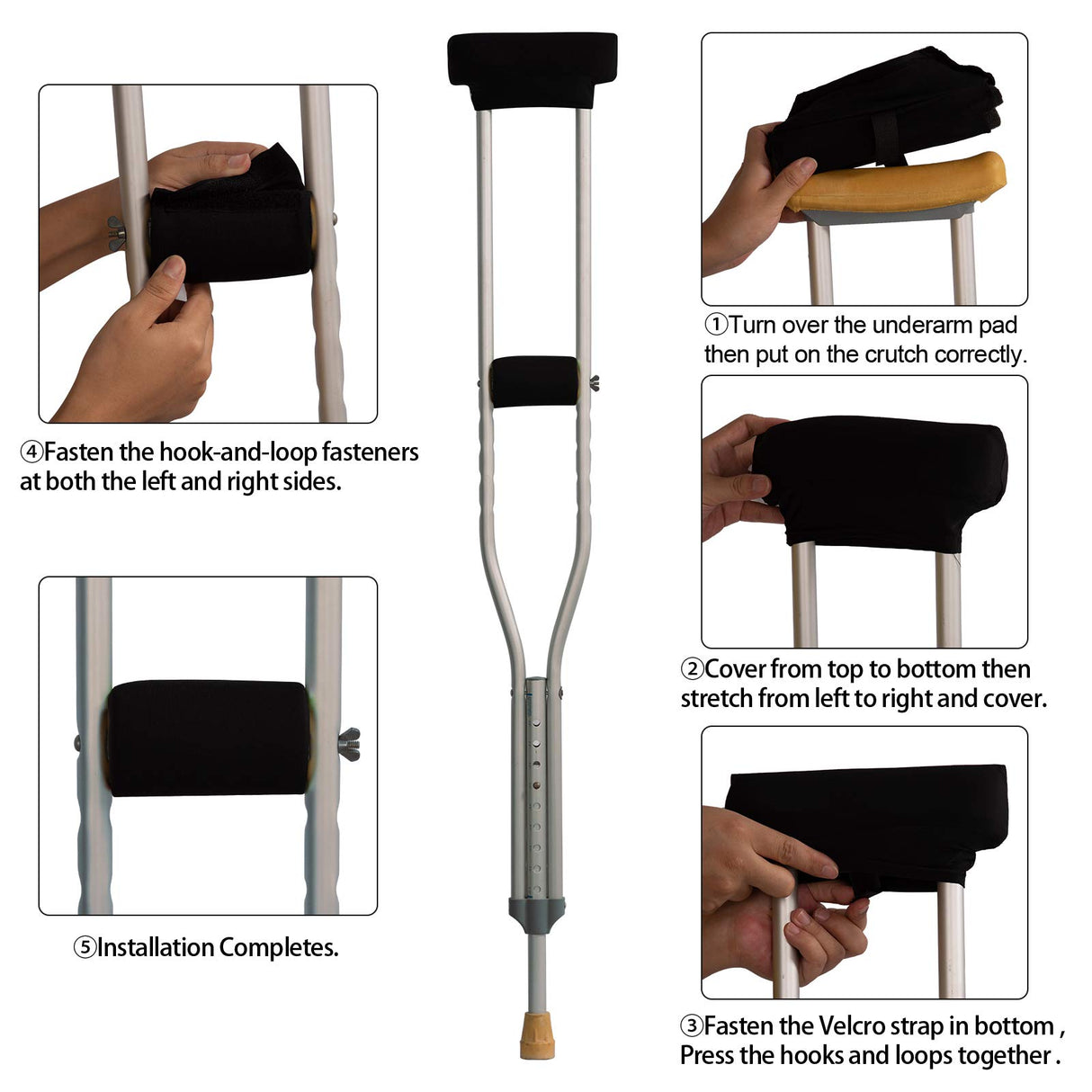 ①Turn over the underarm pad then put on the crutch correctly.

②Cover from top to bottom then stretch from left to right and cover.

③Fasten the Velcro strap in bottom , Press the hooks and loops together .

④Fasten the hook-and-loop fasteners at both the left and right sides.

⑤Installation Completes.