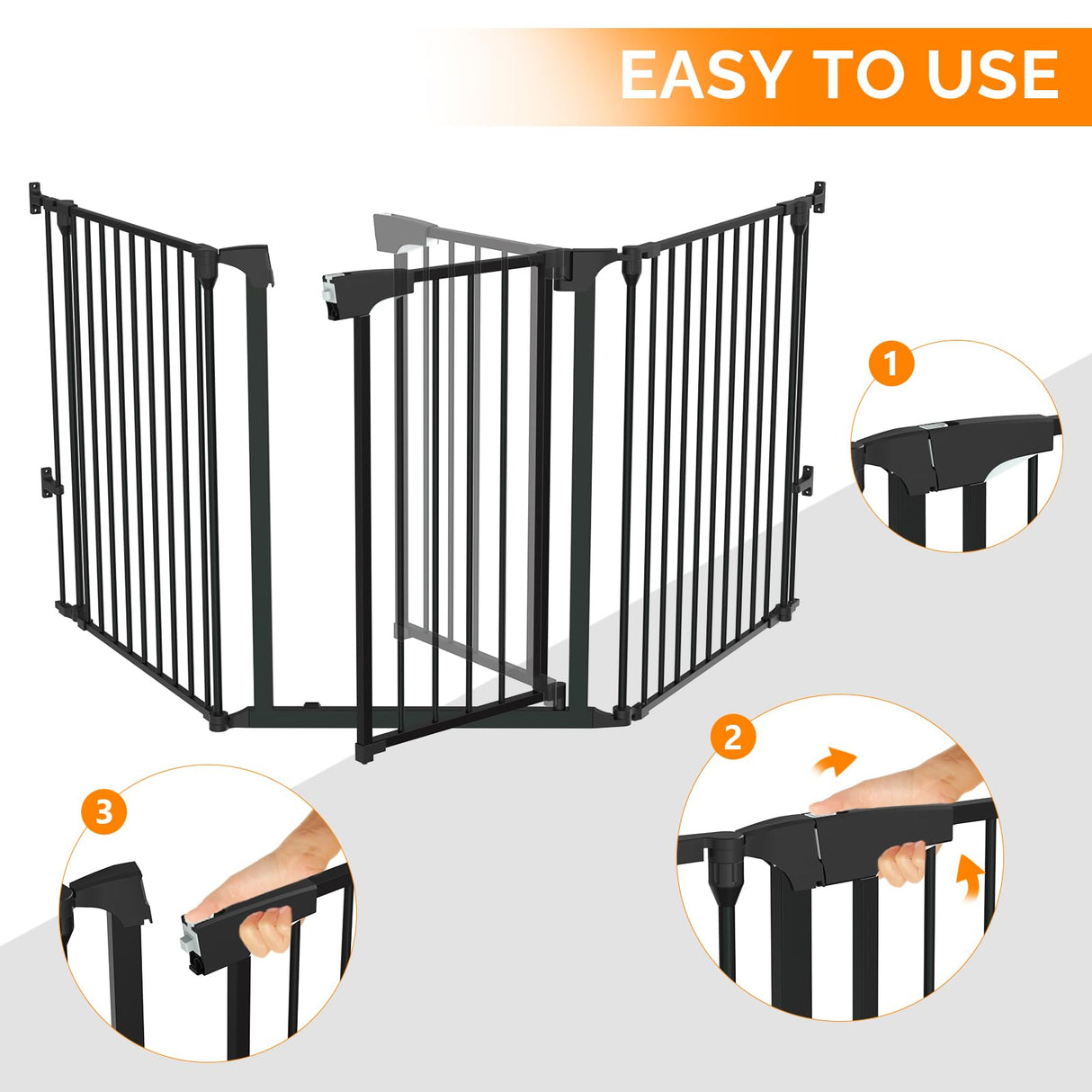 EASY TO USE

1

2

3