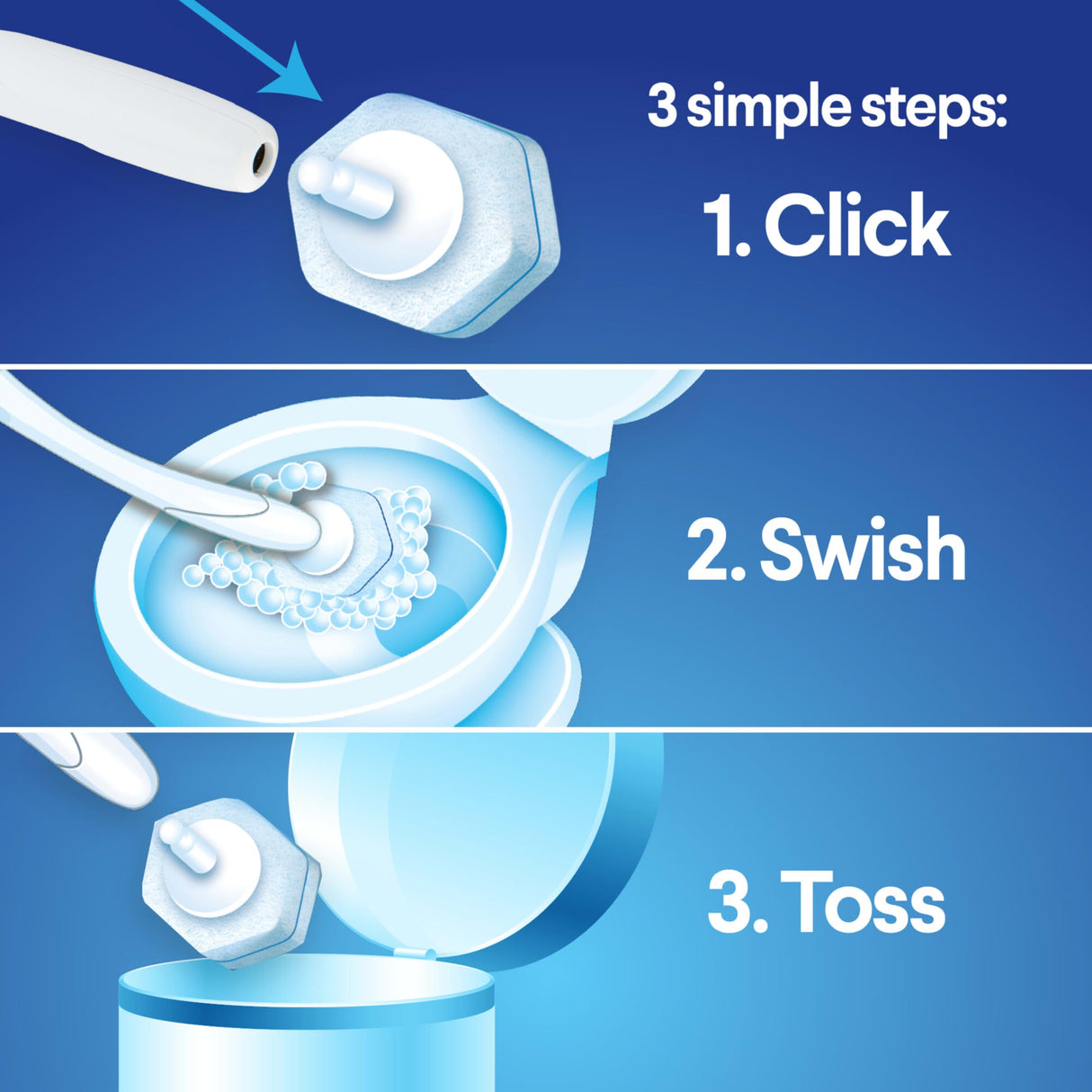 3 simple steps:

1. Click

2. Swish

3. Toss