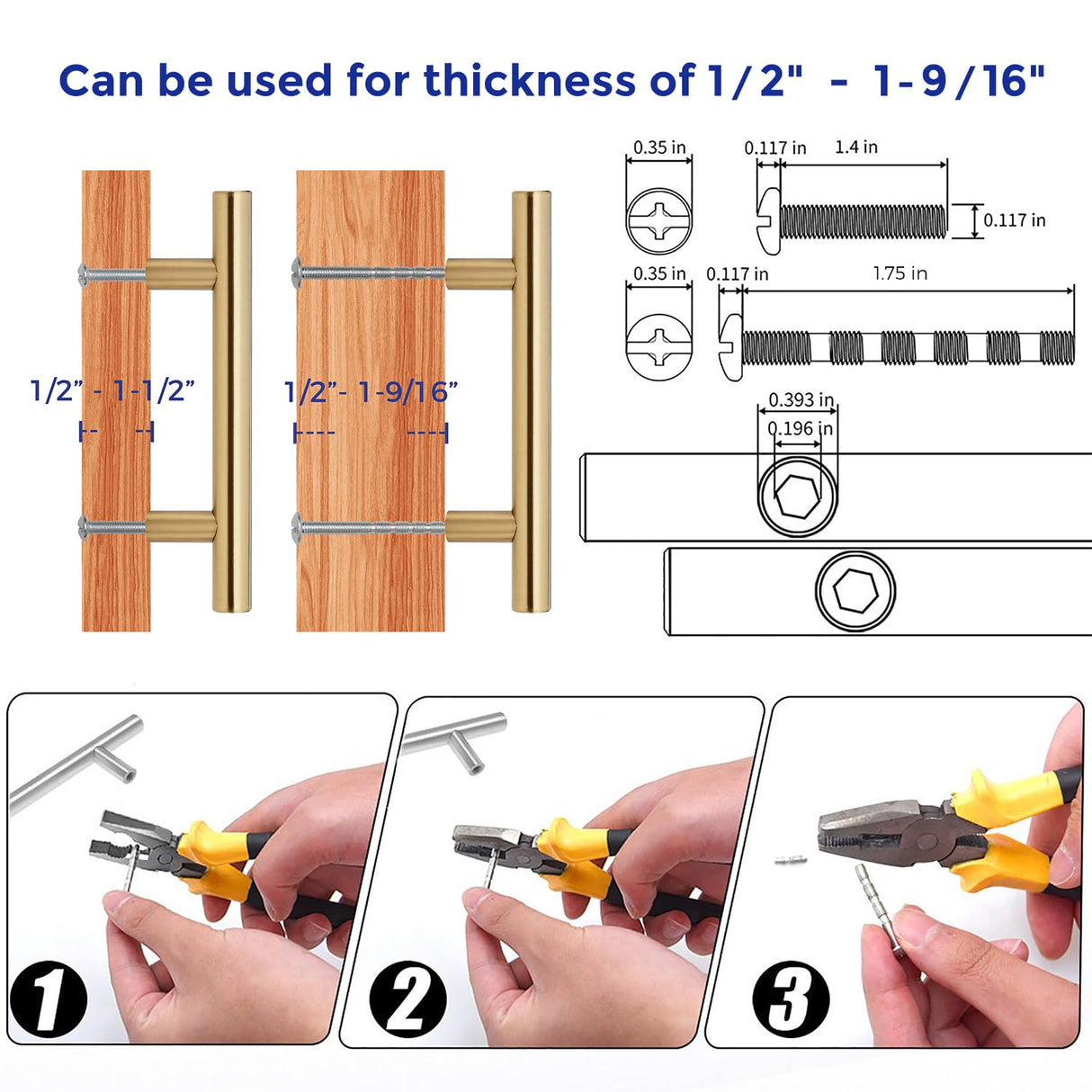 Can be used for thickness of 1/2" - 1-9/16"

1/2" - 1-1/2"

1/2"- 1-9/16"

0.35 in

0.117 in

1.4 in

0.117 in

0.35 in

0.117 in

1.75 in

0.393 in

0.196 in

1

2

3