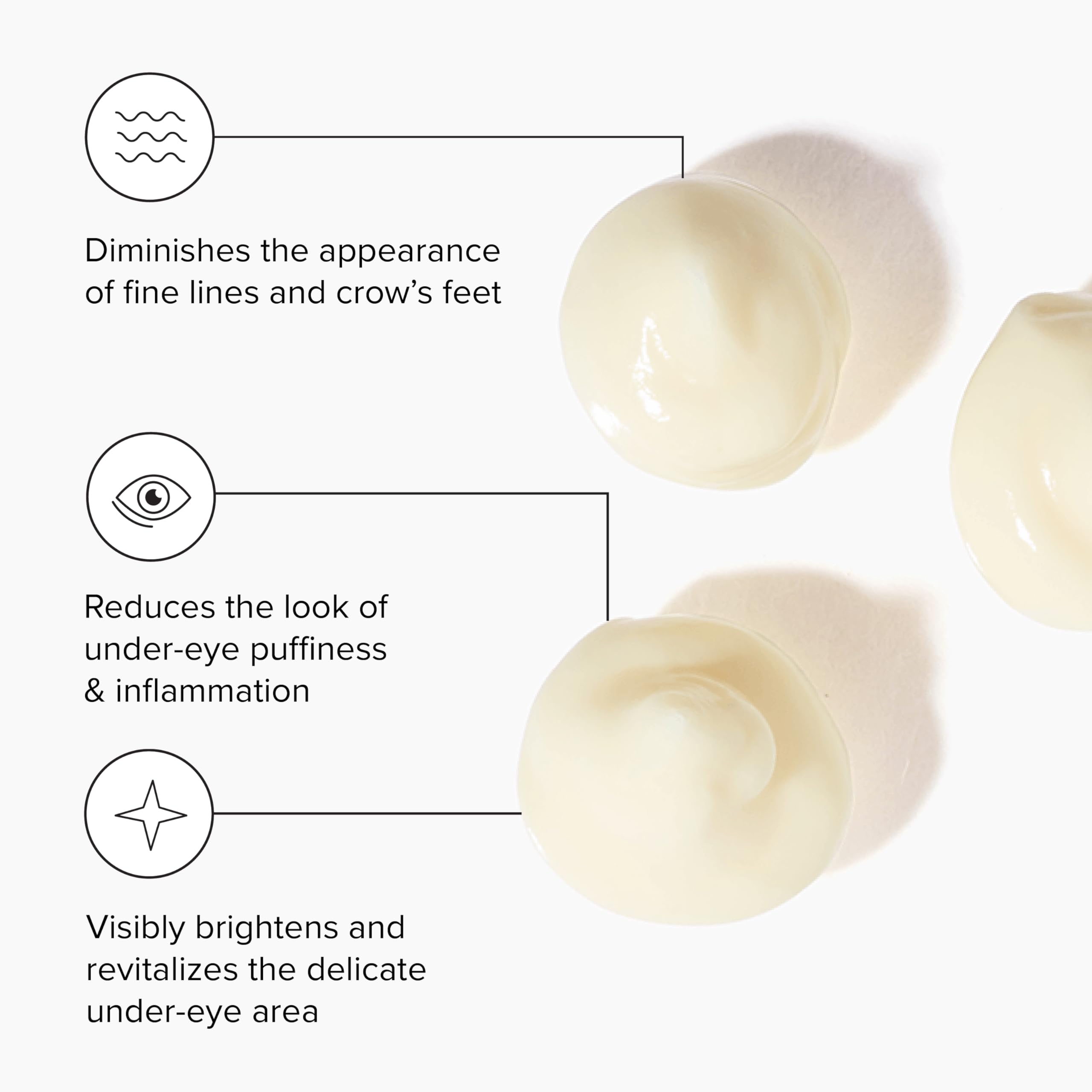 Diminishes the appearance of fine lines and crow’s feet

Reduces the look of under-eye puffiness & inflammation

Visibly brightens and revitalizes the delicate under-eye area