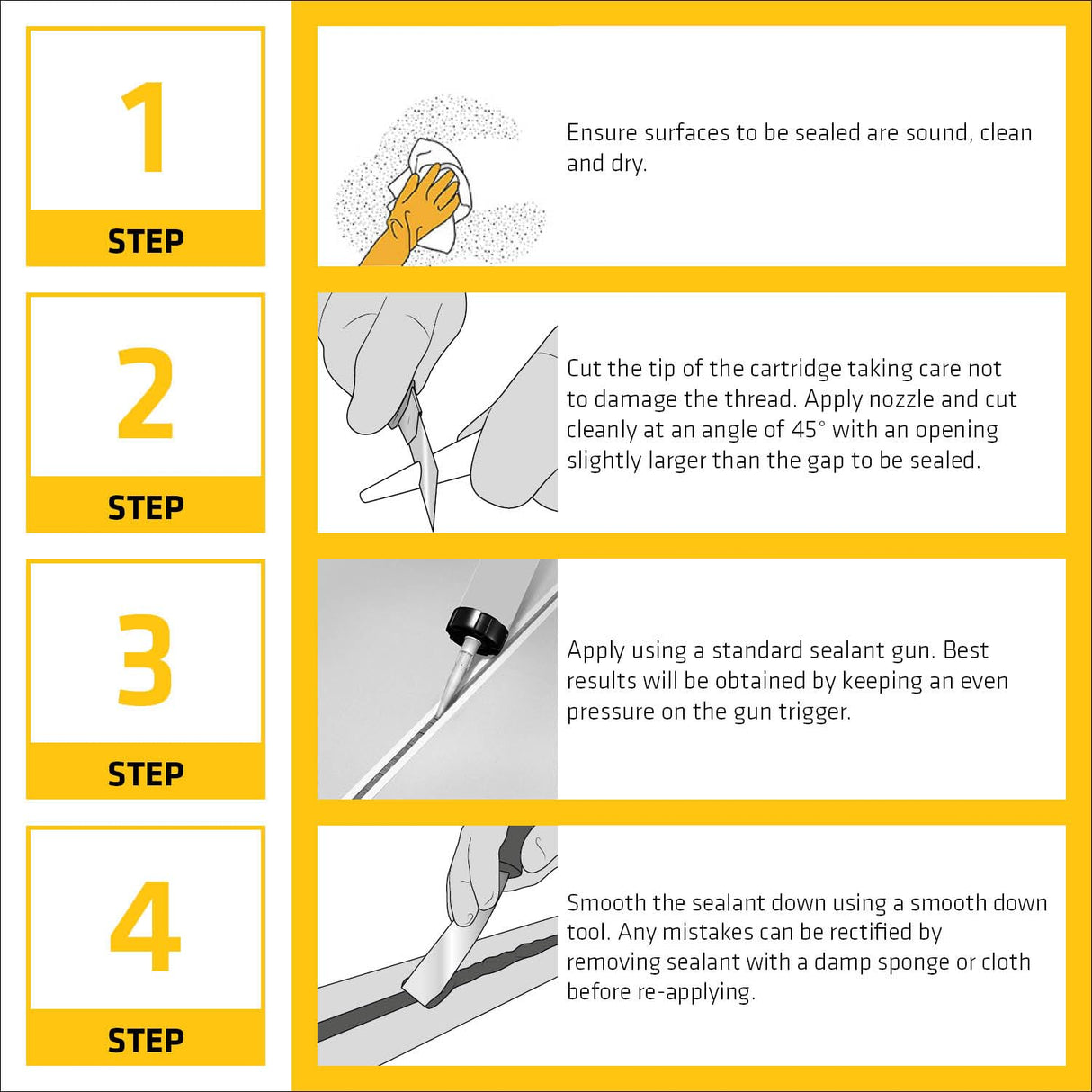 1
STEP

Ensure surfaces to be sealed are sound, clean and dry.

2
STEP

Cut the tip of the cartridge taking care not to damage the thread. Apply nozzle and cut cleanly at an angle of 45° with an opening slightly larger than the gap to be sealed.

3
STEP

Apply using a standard sealant gun. Best results will be obtained by keeping an even pressure on the gun trigger.

4
STEP

Smooth the sealant down using a smooth down tool. Any mistakes can be rectified by removing sealant with a damp sponge or cloth before re-applying.