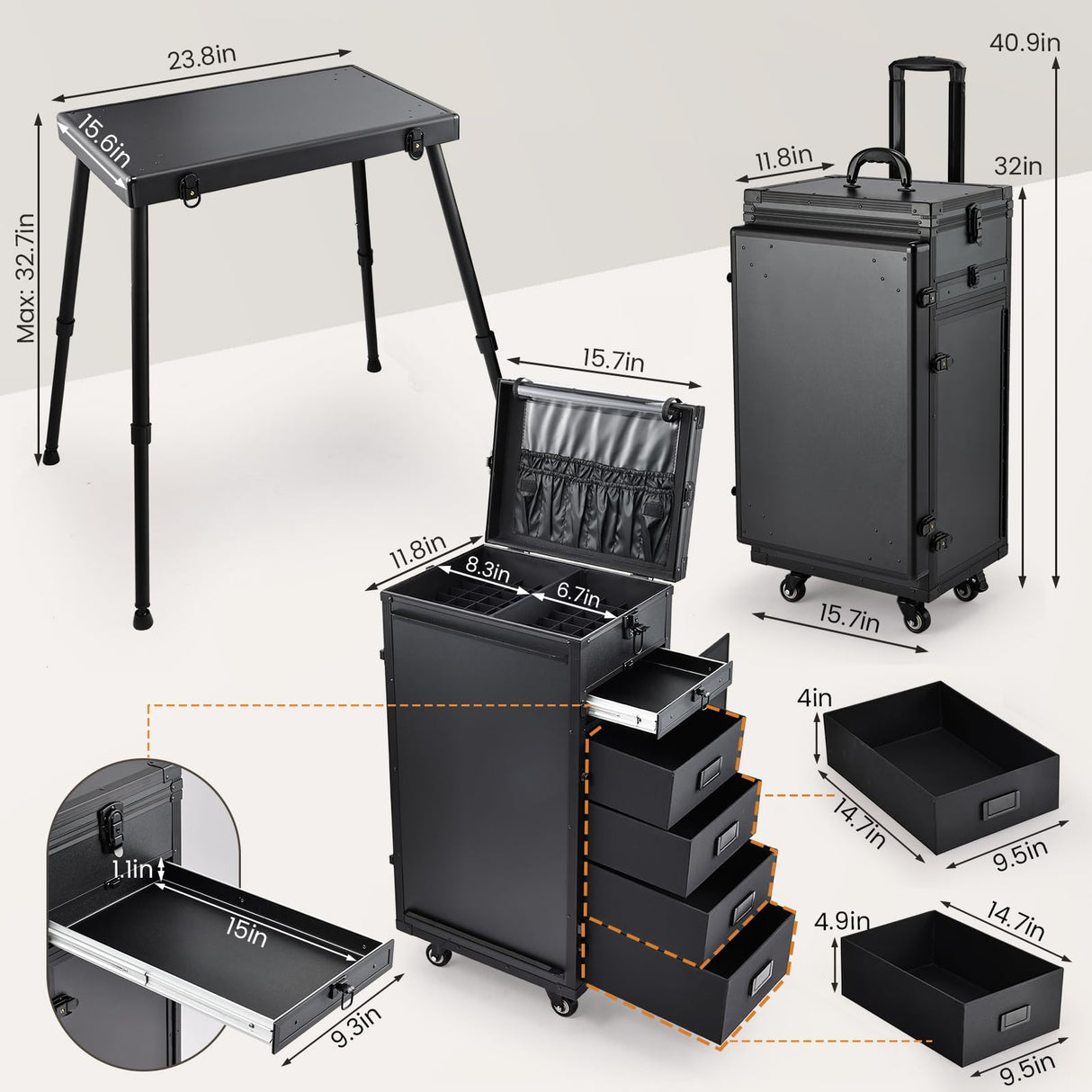 23.8in
15.6in
Max: 32.7in
40.9in
11.8in
32in
15.7in
15.7in
11.8in
8.3in
6.7in
4in
14.7in
9.5in
1.1in
15in
9.3in
4.9in
14.7in
9.5in