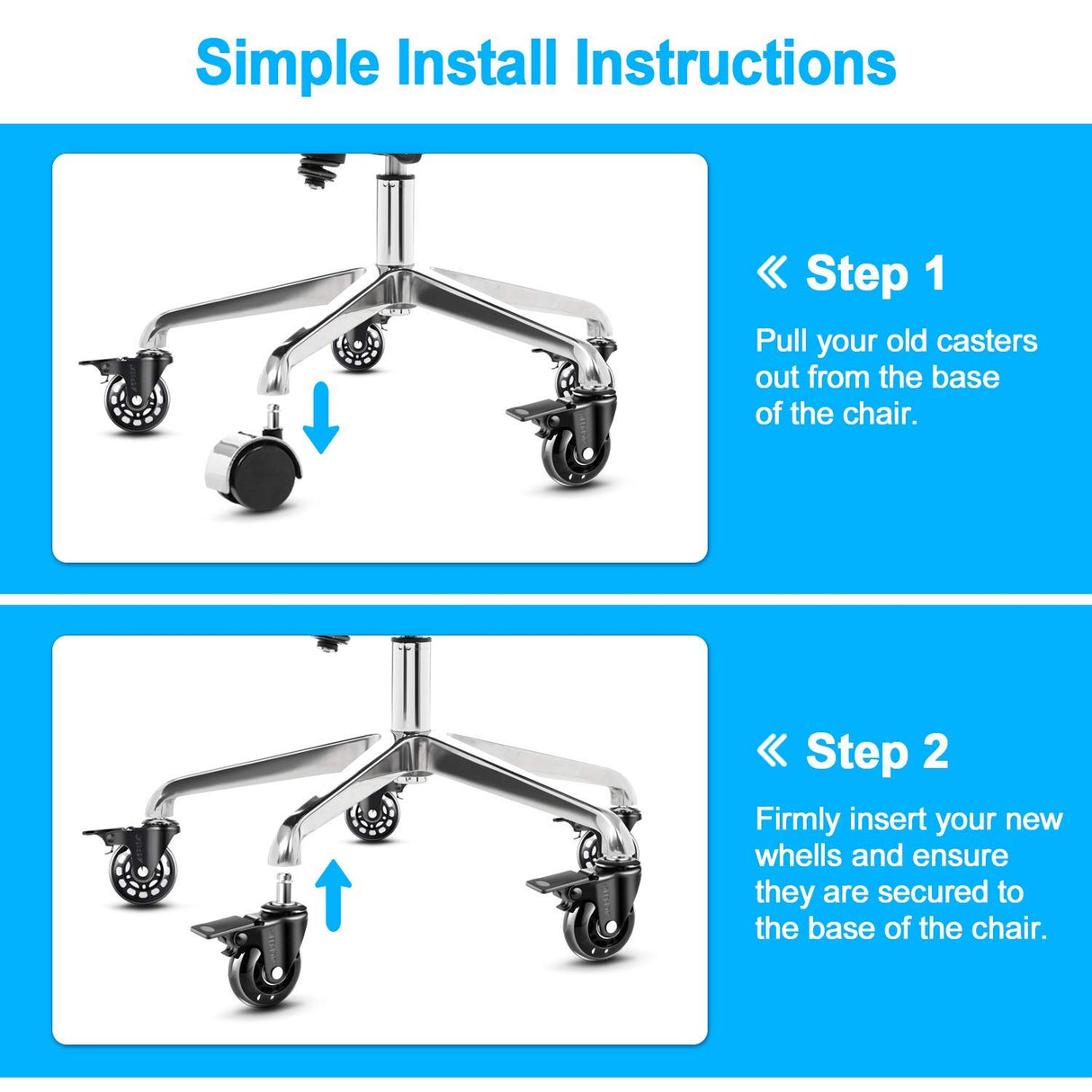 Simple Install Instructions

« Step 1

Pull your old casters out from the base of the chair.

« Step 2

Firmly insert your new whells and ensure they are secured to the base of the chair.