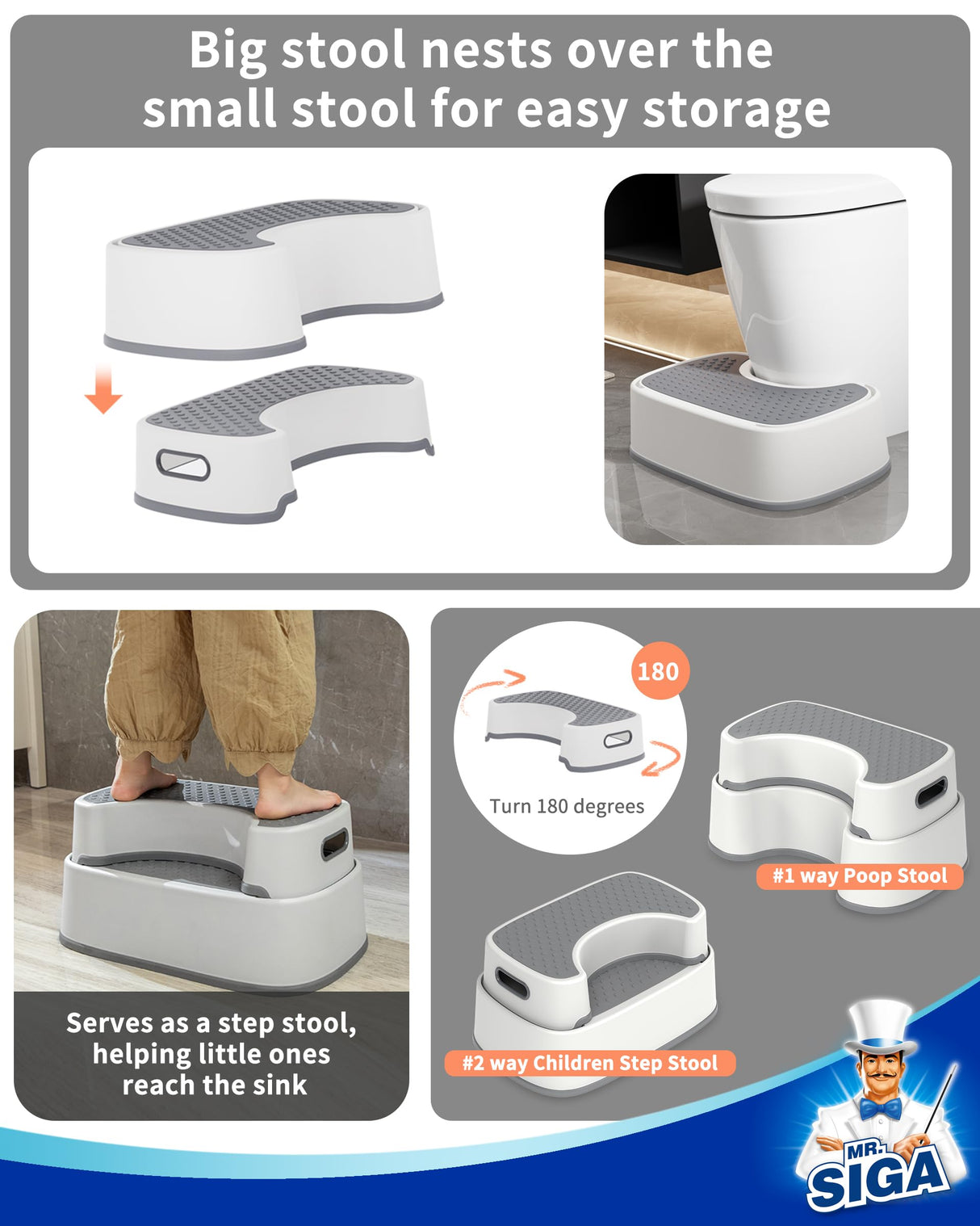 Big stool nests over the small stool for easy storage

Serves as a step stool, helping little ones reach the sink

180

Turn 180 degrees

#1 way Poop Stool

#2 way Children Step Stool

MR. SIGA