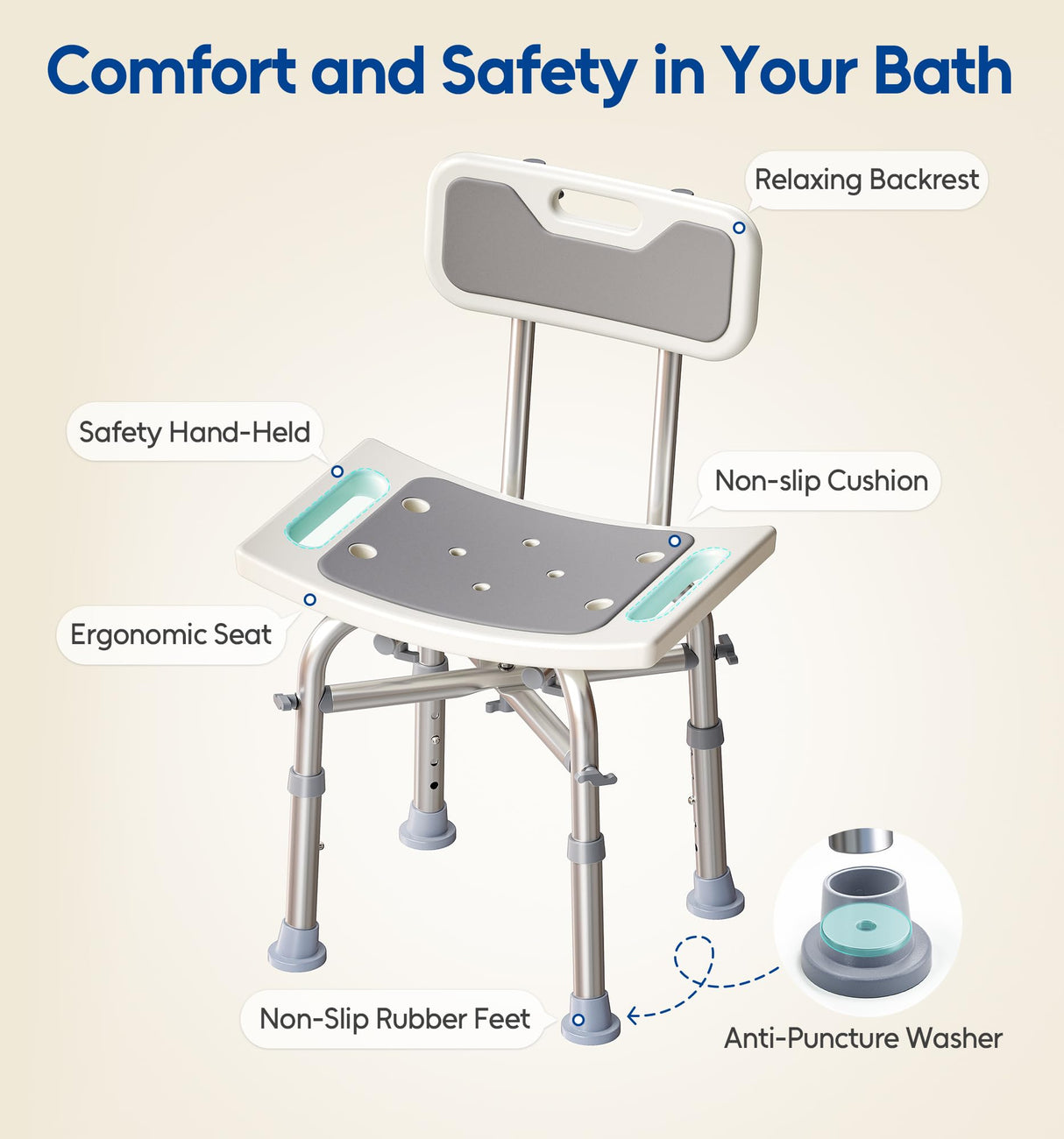 Comfort and Safety in Your Bath

Relaxing Backrest

Safety Hand-Held

Non-slip Cushion

Ergonomic Seat

Non-Slip Rubber Feet

Anti-Puncture Washer