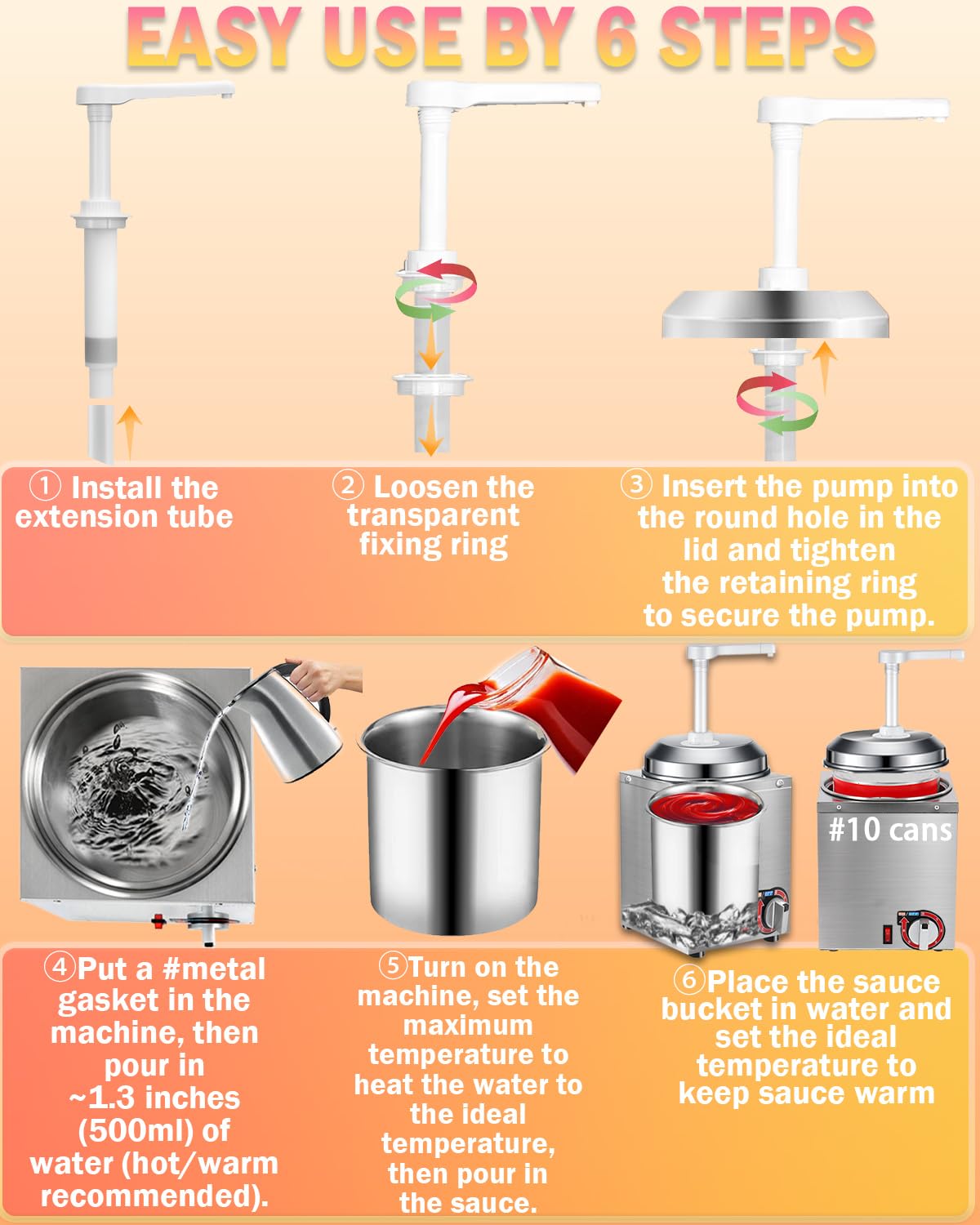 EASY USE BY 6 STEPS

① Install the extension tube

② Loosen the transparent fixing ring

③ Insert the pump into the round hole in the lid and tighten the retaining ring to secure the pump.

#10 cans

④Put a #metal gasket in the machine, then pour in ~1.3 inches (500ml) of water (hot/warm recommended).

⑤Turn on the machine, set the maximum temperature to heat the water to the ideal temperature, then pour in the sauce.

⑥Place the sauce bucket in water and set the ideal temperature to keep sauce warm