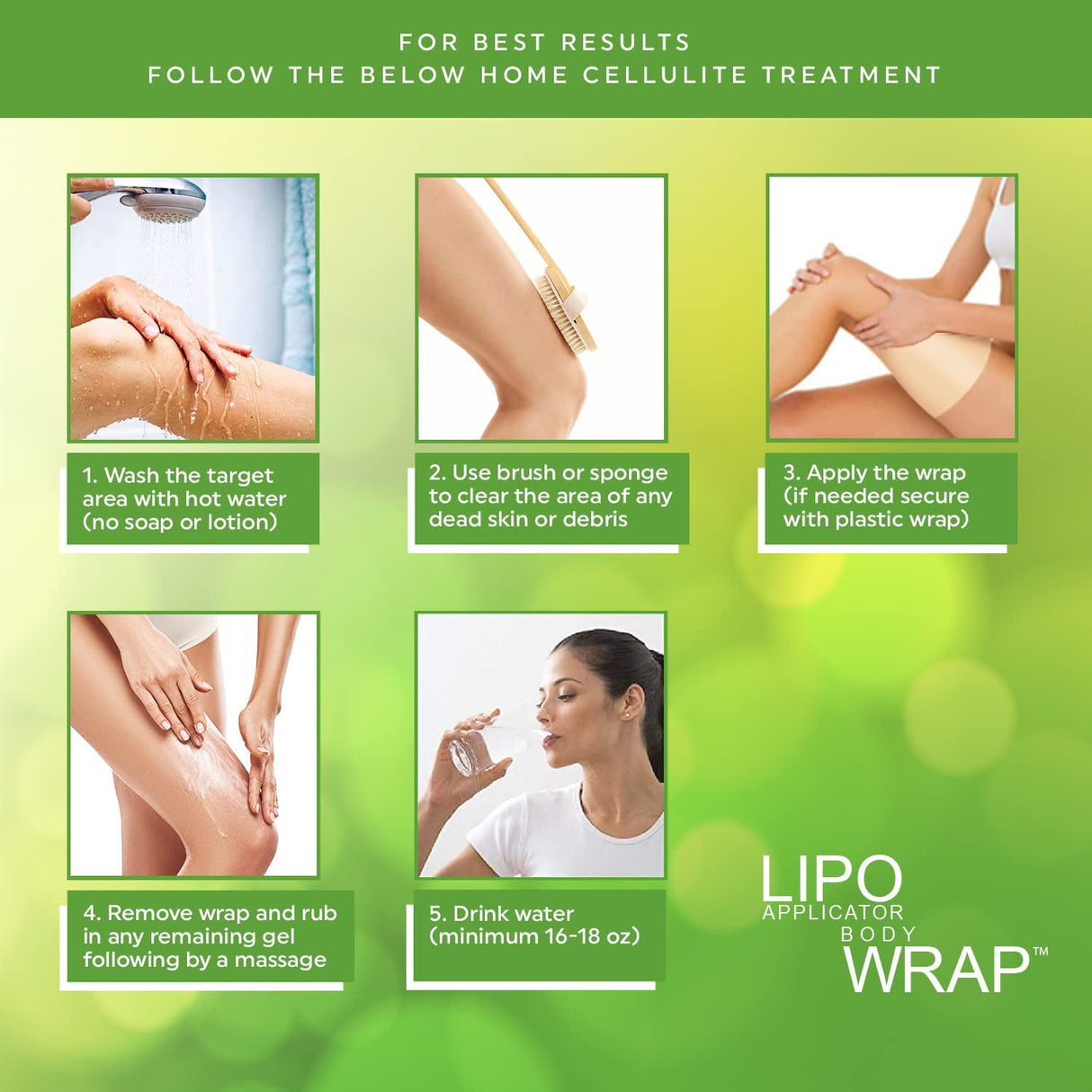 FOR BEST RESULTS
FOLLOW THE BELOW HOME CELLULITE TREATMENT

1. Wash the target area with hot water (no soap or lotion)

2. Use brush or sponge to clear the area of any dead skin or debris

3. Apply the wrap (if needed secure with plastic wrap)

4. Remove wrap and rub in any remaining gel following by a massage

5. Drink water (minimum 16-18 oz)

LIPO
APPLICATOR
BODY
WRAP™