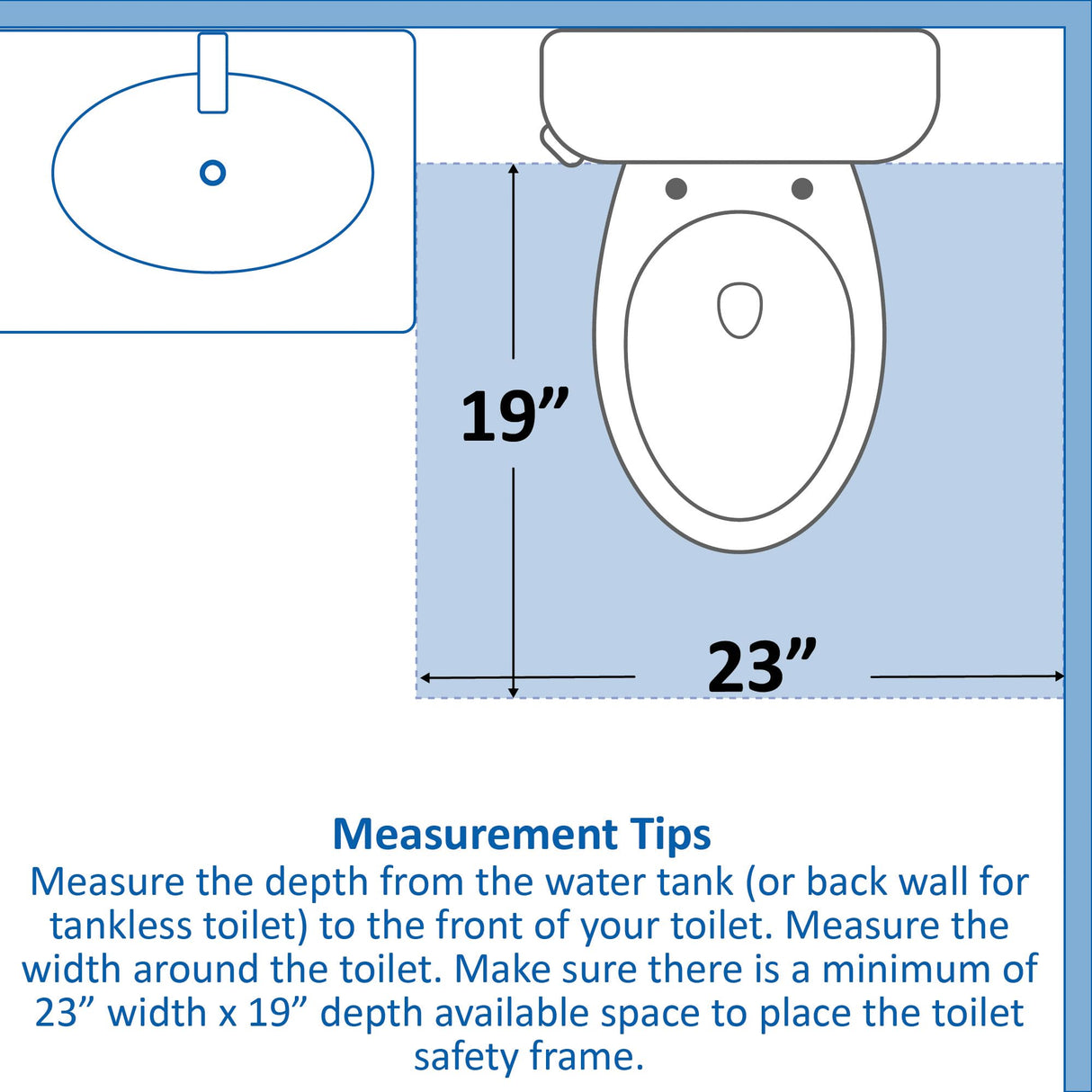 19”

23”

Measurement Tips

Measure the depth from the water tank (or back wall for tankless toilet) to the front of your toilet. Measure the width around the toilet. Make sure there is a minimum of 23” width x 19” depth available space to place the toilet safety frame.