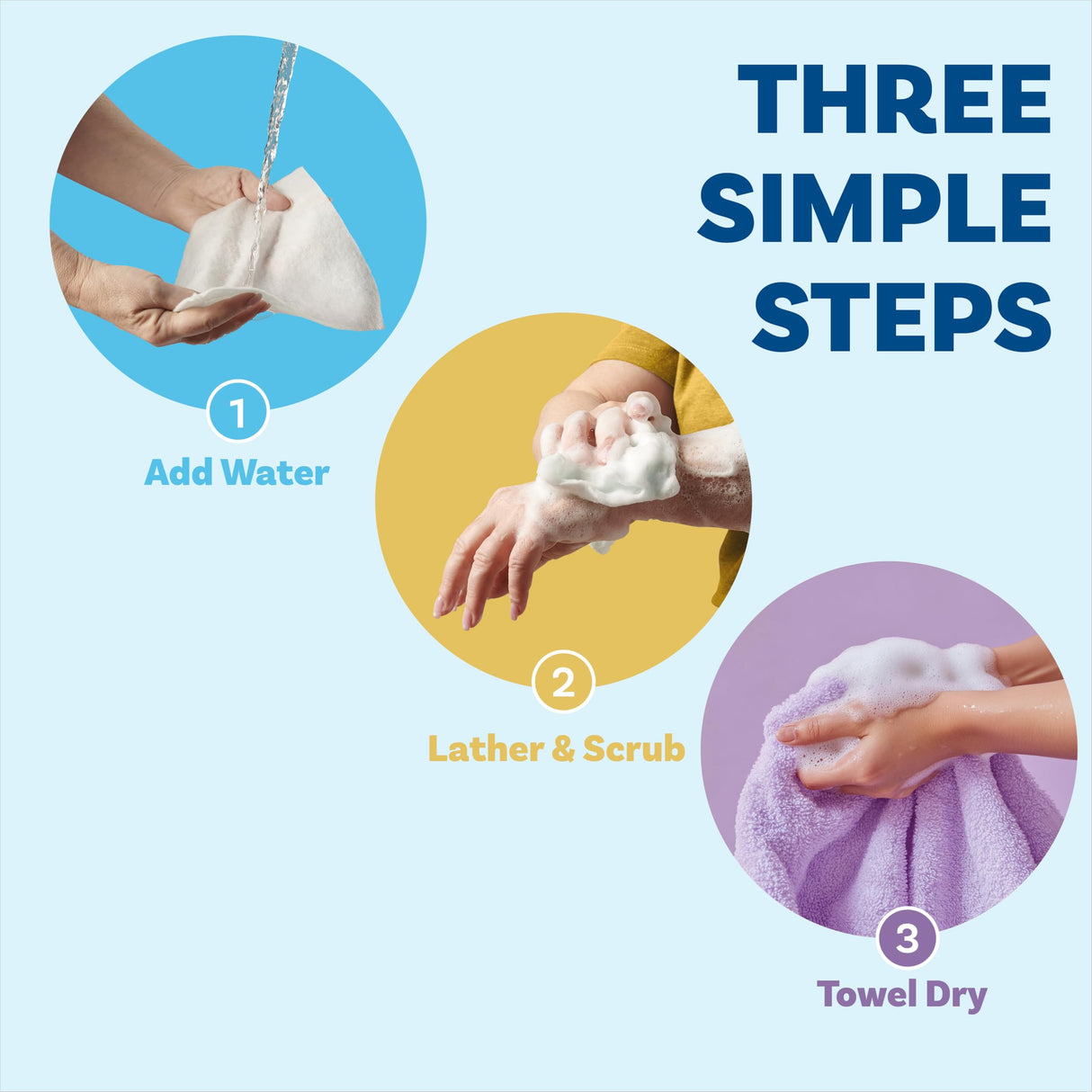 THREE SIMPLE STEPS

1
Add Water

2
Lather & Scrub

3
Towel Dry