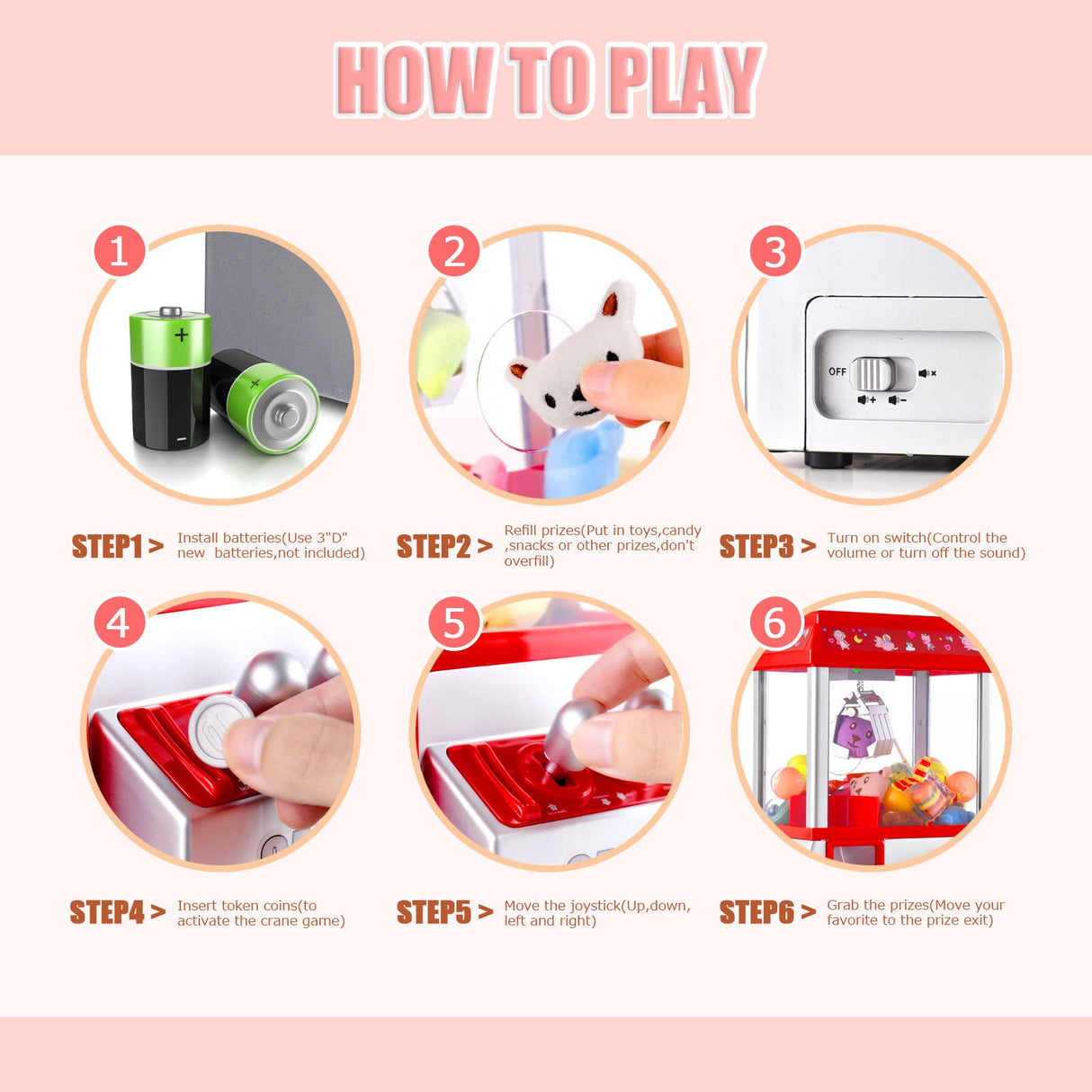 HOW TO PLAY

1

+

+

STEP1 > Install batteries(Use 3"D" new batteries,not included)

2

STEP2 > Refill prizes(Put in toys,candy ,snacks or other prizes,don't overfill)

3

OFF

STEP3 > Turn on switch(Control the volume or turn off the sound)

4

STEP4 > Insert token coins(to activate the crane game)

5

STEP5 > Move the joystick(Up,down, left and right)

6

STEP6 > Grab the prizes(Move your favorite to the prize exit)