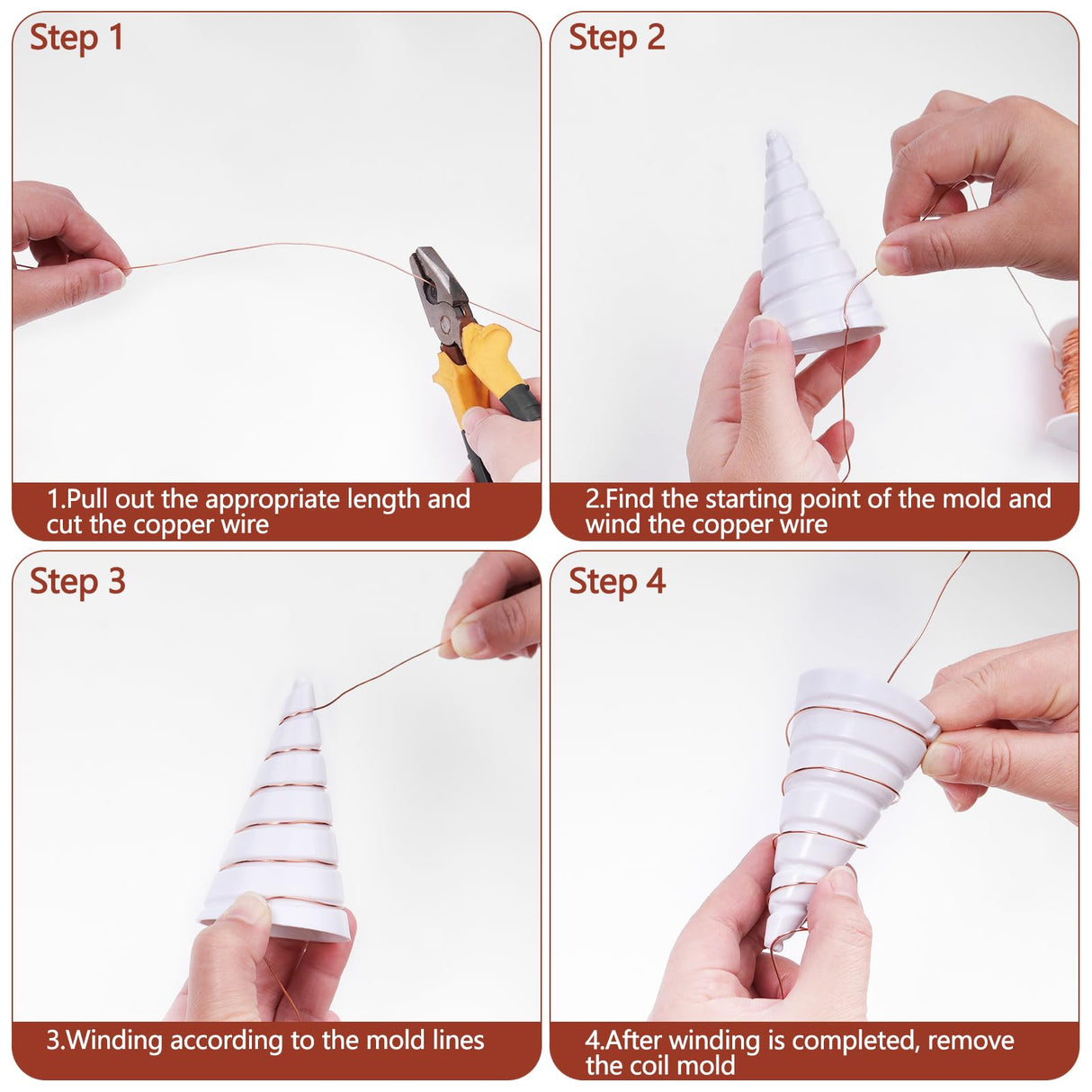 Step 1

1.Pull out the appropriate length and cut the copper wire

Step 2

2.Find the starting point of the mold and wind the copper wire

Step 3

3.Winding according to the mold lines

Step 4

4.After winding is completed, remove the coil mold