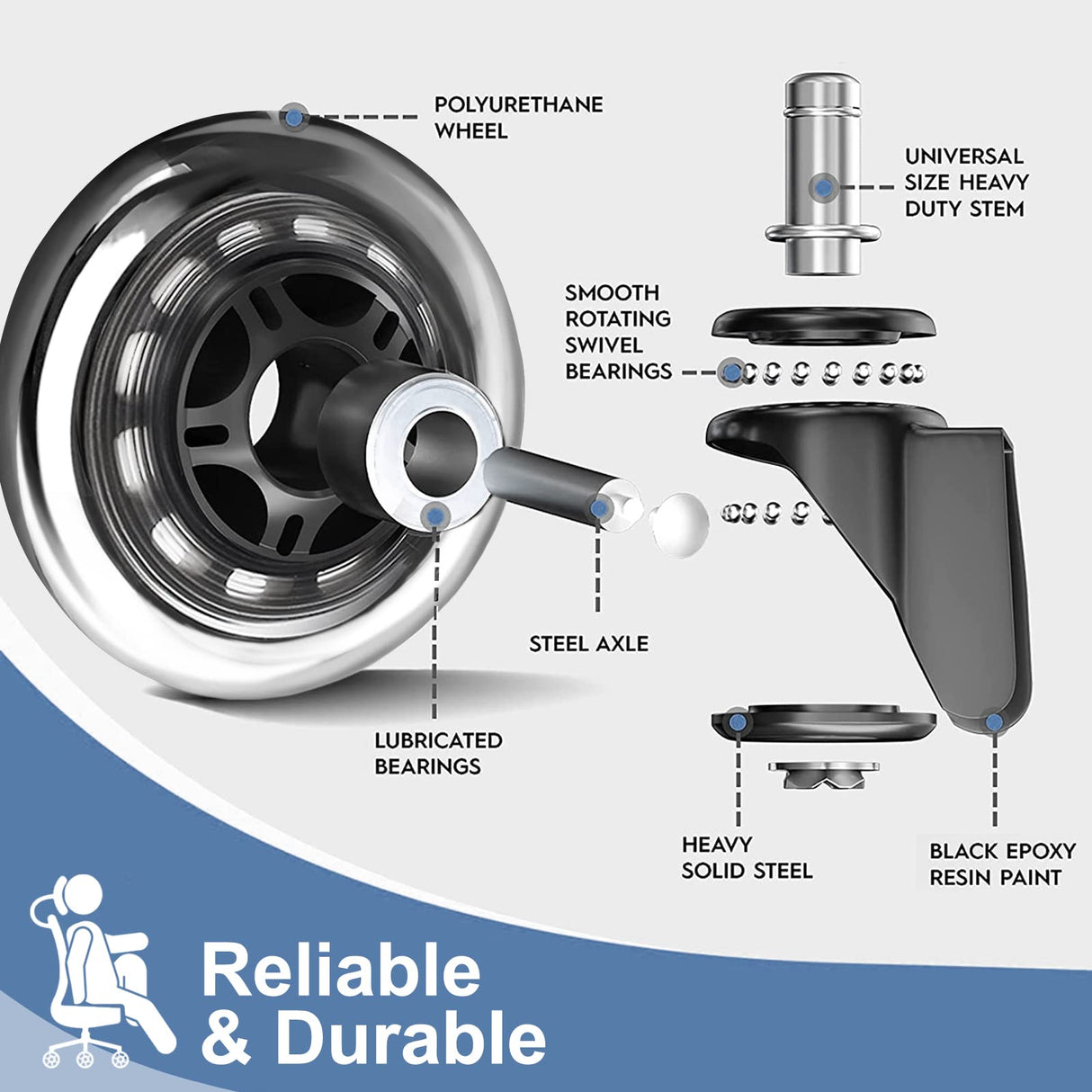 POLYURETHANE WHEEL

UNIVERSAL SIZE HEAVY DUTY STEM

SMOOTH ROTATING SWIVEL BEARINGS

STEEL AXLE

LUBRICATED BEARINGS

HEAVY SOLID STEEL

BLACK EPOXY RESIN PAINT

Reliable & Durable