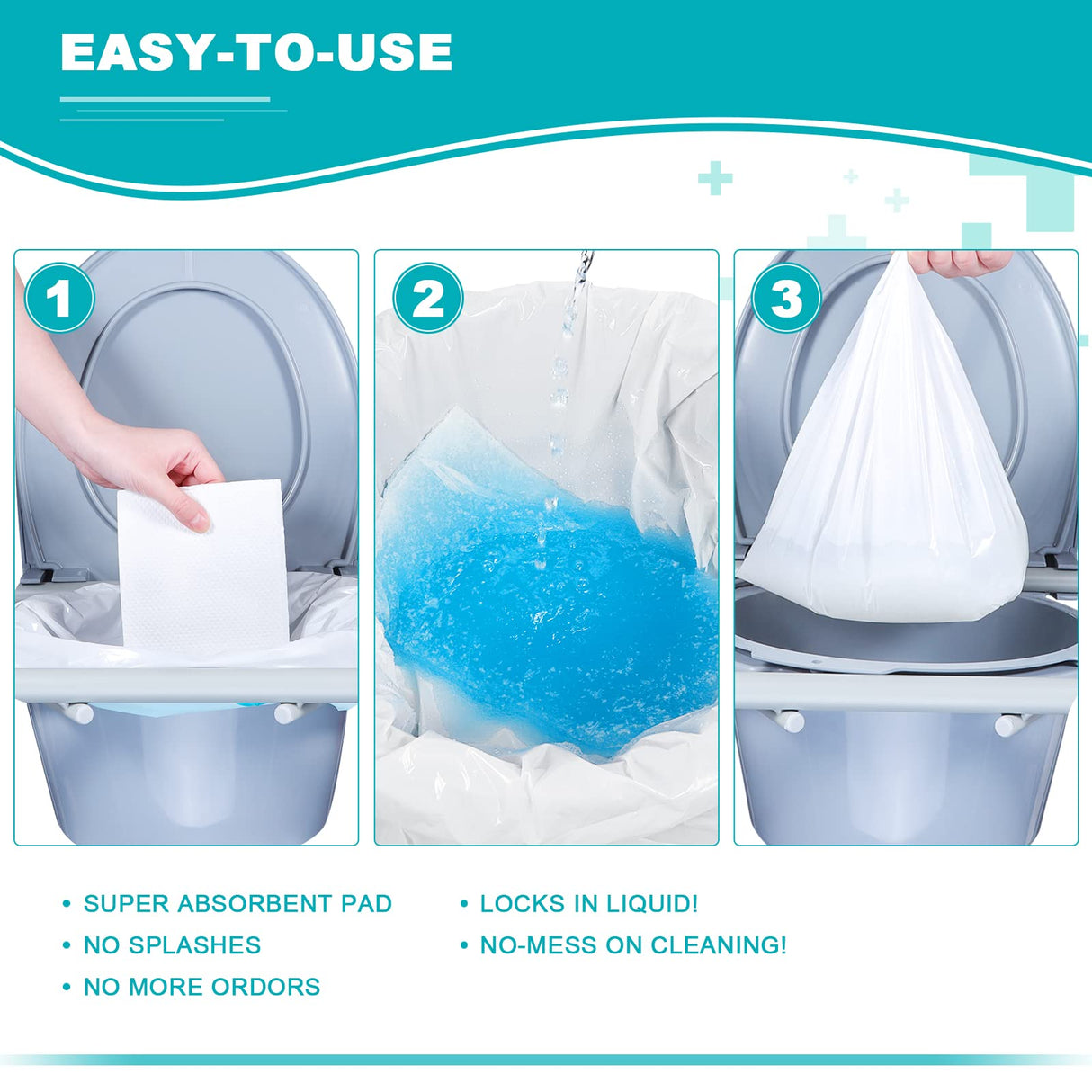 EASY-TO-USE

1

2

3

• SUPER ABSORBENT PAD
• NO SPLASHES
• NO MORE ORDORS

• LOCKS IN LIQUID!
• NO-MESS ON CLEANING!